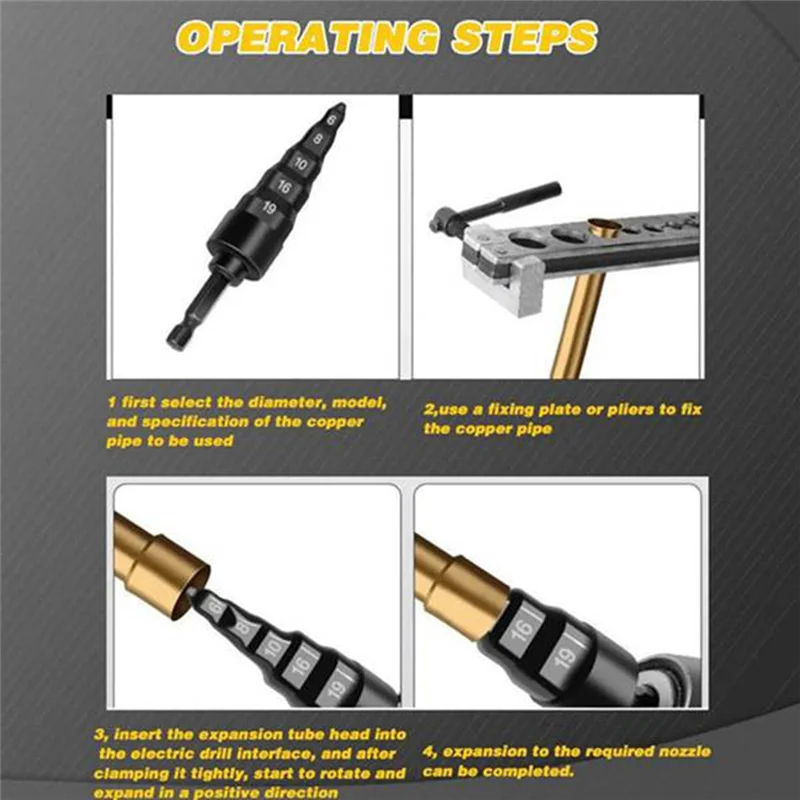 OPERATING STEPS

6
8
10
16
19

1 first select the diameter, model, and specification of the copper pipe to be used

2,use a fixing plate or pliers to fix the copper pipe

6
8
10
16
19

16
19

3, insert the expansion tube head into the electric drill interface, and after clamping it tightly, start to rotate and expand in a positive direction

4, expansion to the required nozzle can be completed.