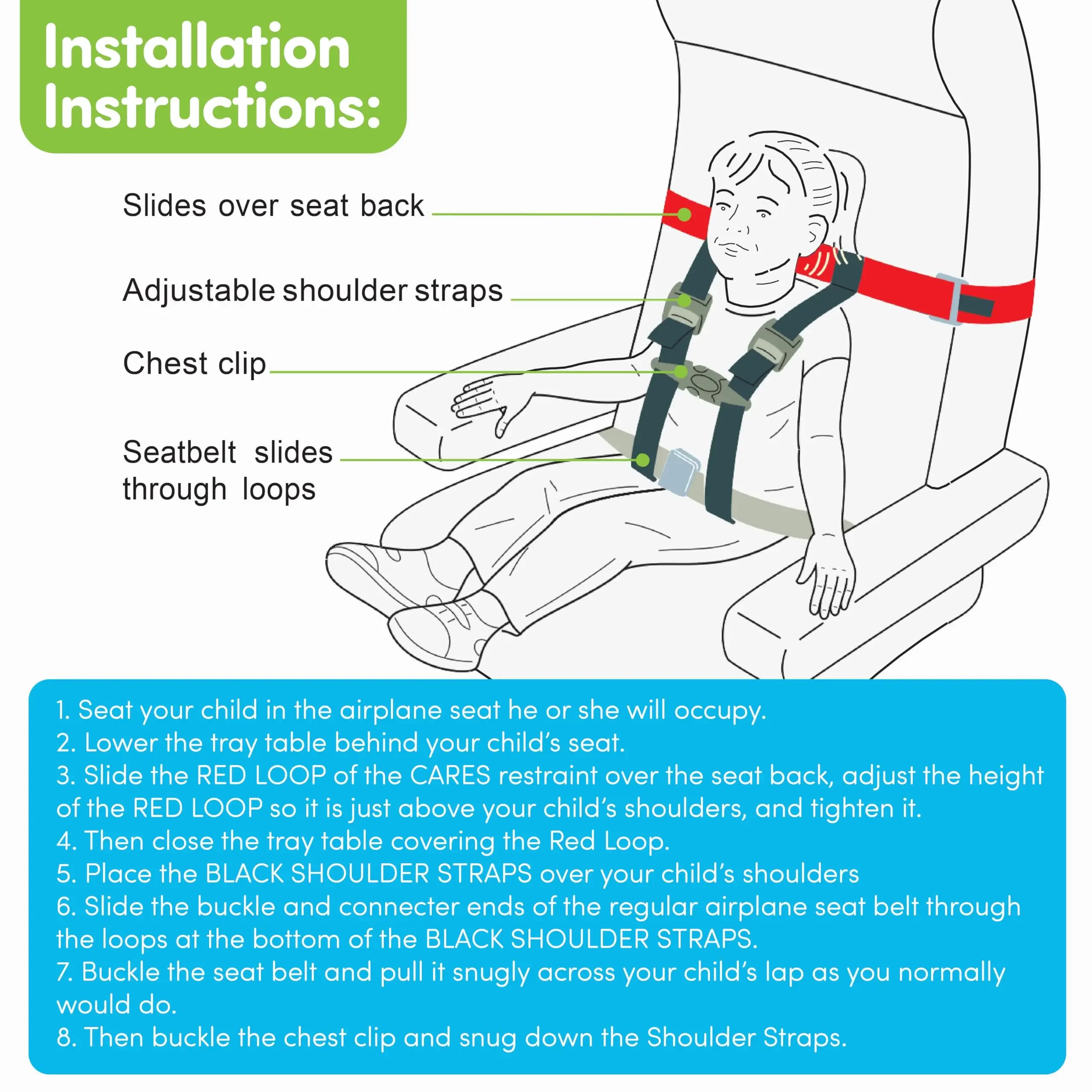 Installation Instructions:

Slides over seat back

Adjustable shoulder straps

Chest clip

Seatbelt slides through loops

1. Seat your child in the airplane seat he or she will occupy.
2. Lower the tray table behind your child's seat.
3. Slide the RED LOOP of the CARES restraint over the seat back, adjust the height of the RED LOOP so it is just above your child's shoulders, and tighten it.
4. Then close the tray table covering the Red Loop.
5. Place the BLACK SHOULDER STRAPS over your child's shoulders
6. Slide the buckle and connecter ends of the regular airplane seat belt through the loops at the bottom of the BLACK SHOULDER STRAPS.
7. Buckle the seat belt and pull it snugly across your child's lap as you normally would do.
8. Then buckle the chest clip and snug down the Shoulder Straps.