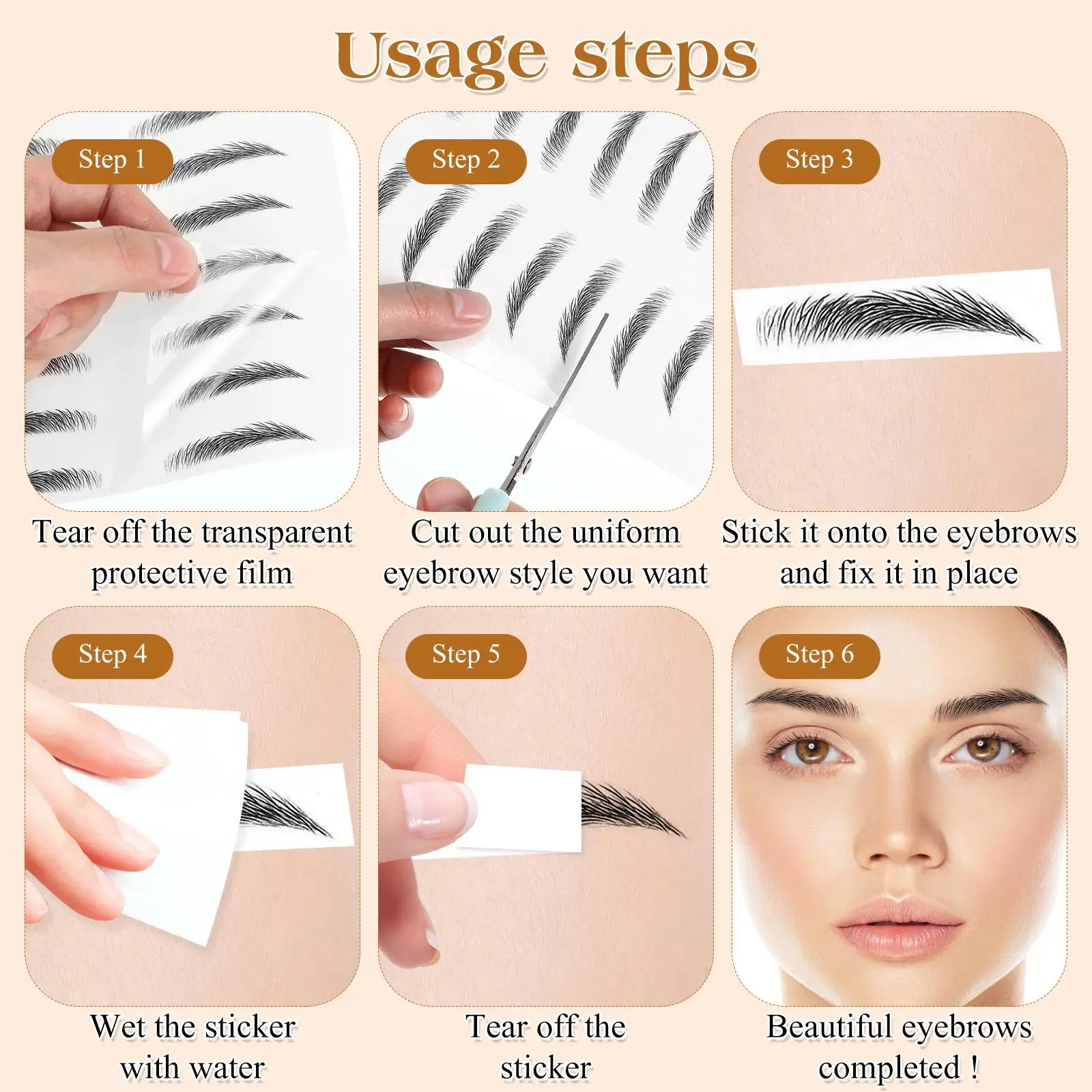 Usage steps

Step 1

Tear off the transparent protective film

Step 2

Cut out the uniform eyebrow style you want

Step 3

Stick it onto the eyebrows and fix it in place

Step 4

Wet the sticker with water

Step 5

Tear off the sticker

Step 6

Beautiful eyebrows completed !