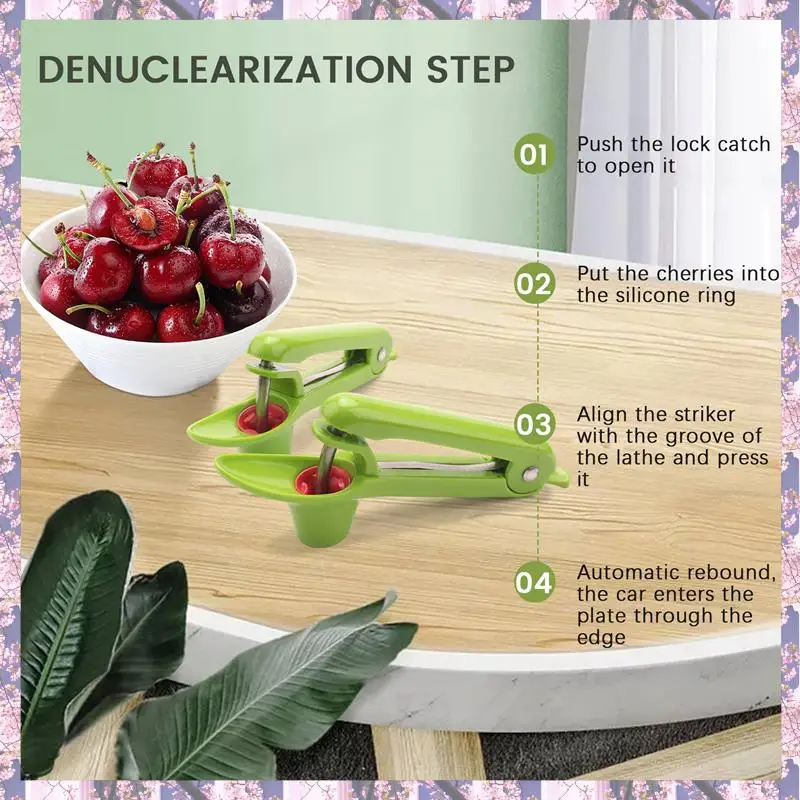 DENUCLEARIZATION STEP

01 Push the lock catch to open it

02 Put the cherries into the silicone ring

03 Align the striker with the groove of the lathe and press it

04 Automatic rebound, the car enters the plate through the edge