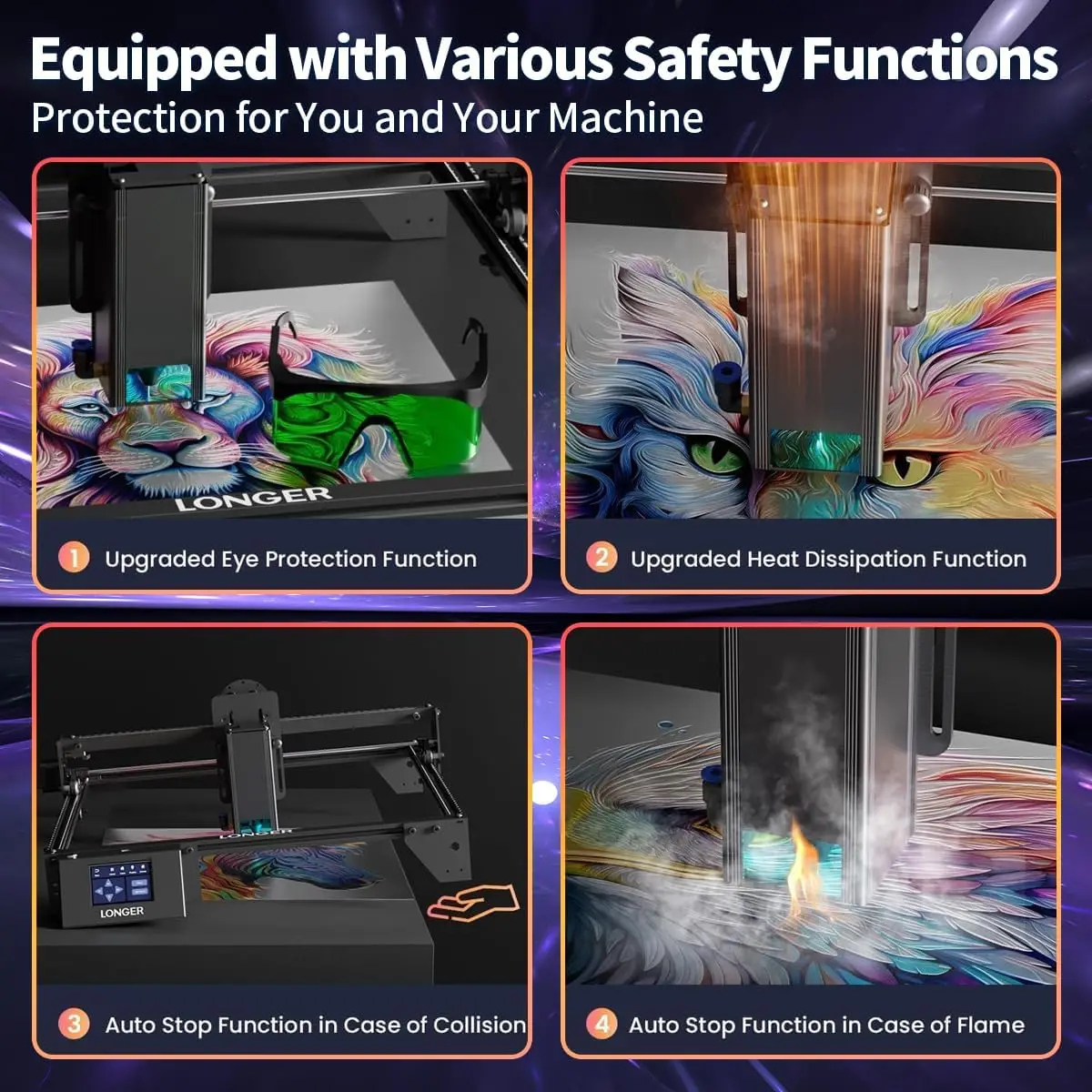 Equipped with Various Safety Functions
Protection for You and Your Machine

LONGER

1 Upgraded Eye Protection Function

2 Upgraded Heat Dissipation Function

LONGER

LONGER

3 Auto Stop Function in Case of Collision

4 Auto Stop Function in Case of Flame