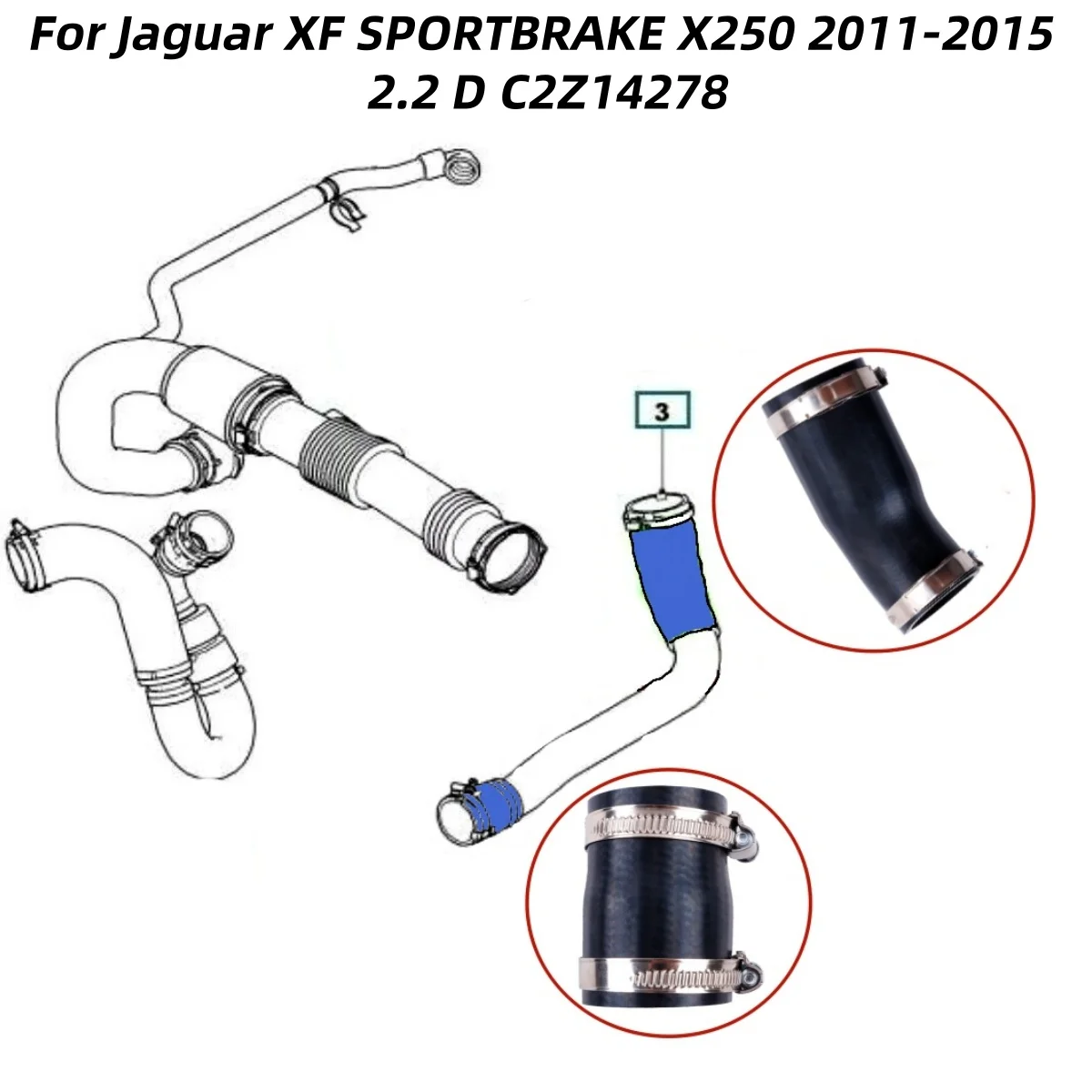 For Jaguar XF SPORTBRAKE X250 2011-2015
2.2 D C2Z14278

3