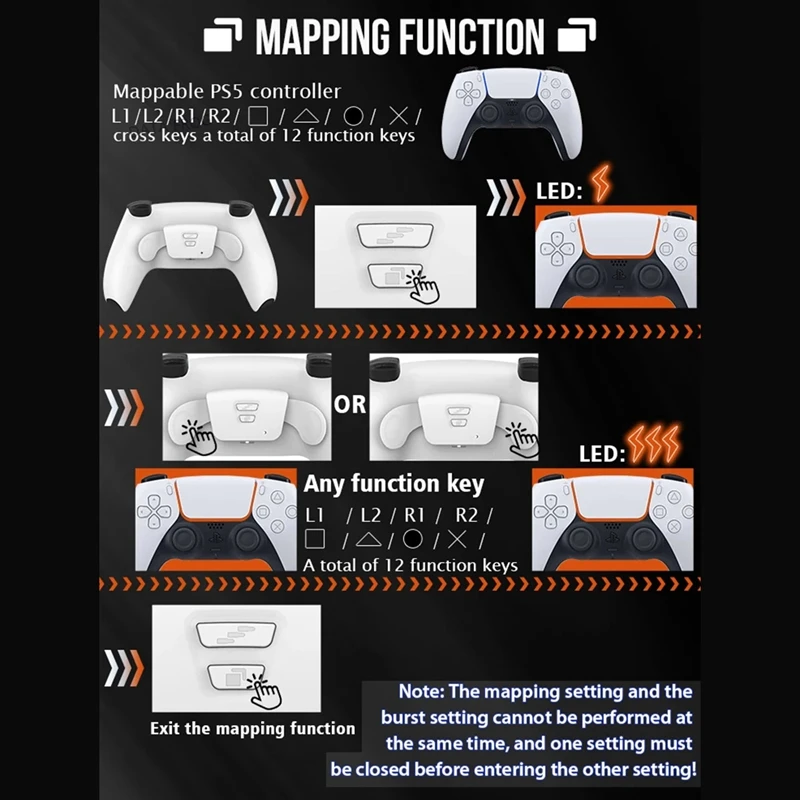 MAPPING FUNCTION

Mappable PS5 controller
L1/L2/R1/R2/ □ / △ / ○ / ✕ /
cross keys a total of 12 function keys

LED:

OR

LED:

Any function key
L1 / L2 / R1 / R2 /
□ / △ / ○ / ✕ /
A total of 12 function keys

Exit the mapping function

Note: The mapping setting and the burst setting cannot be performed at the same time, and one setting must be closed before entering the other setting!