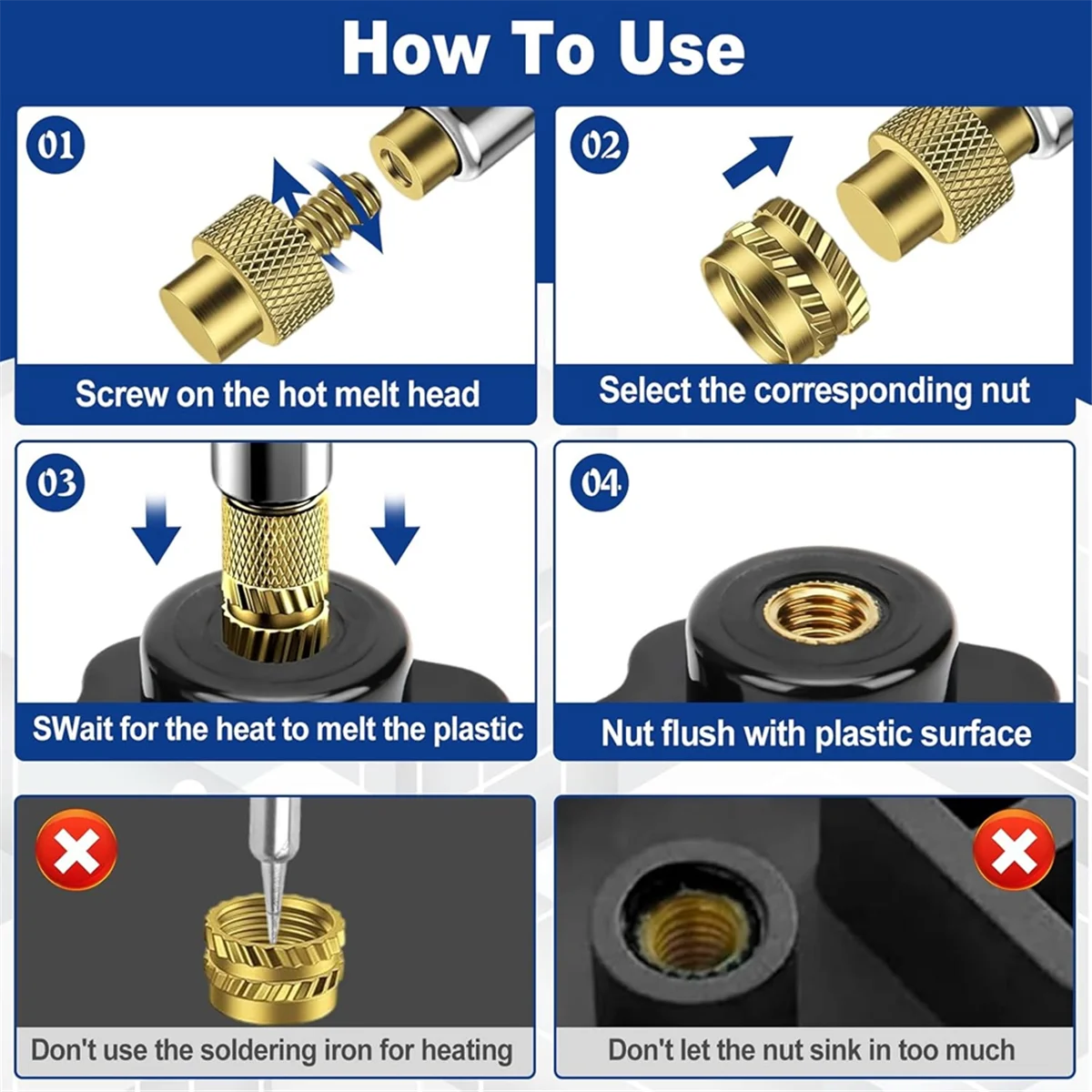 How To Use

01

Screw on the hot melt head

02

Select the corresponding nut

03

SWait for the heat to melt the plastic

04

Nut flush with plastic surface

Don't use the soldering iron for heating

Don't let the nut sink in too much