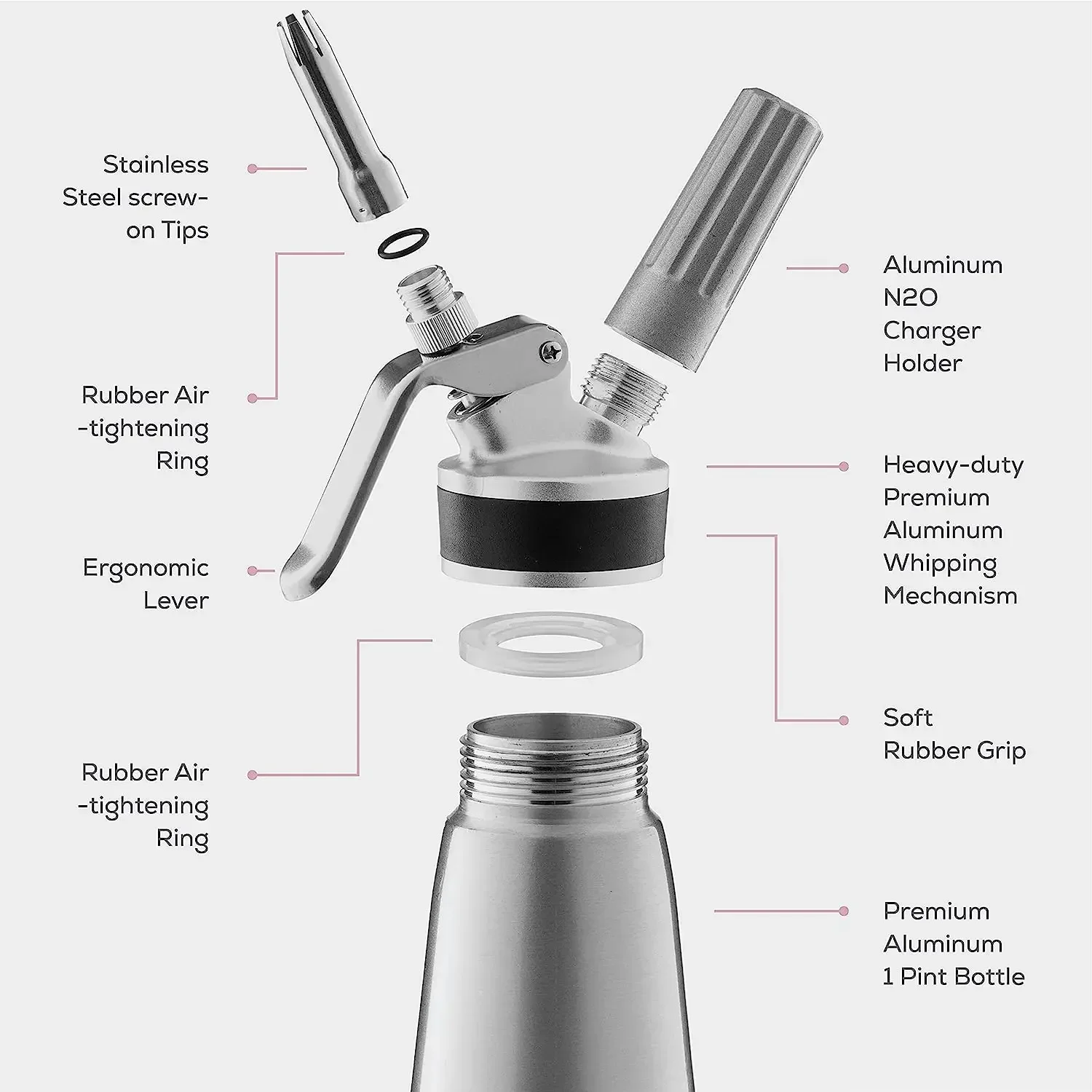 Stainless Steel screw-on Tips

Rubber Air -tightening Ring

Ergonomic Lever

Rubber Air -tightening Ring

Aluminum N2O Charger Holder

Heavy-duty Premium Aluminum Whipping Mechanism

Soft Rubber Grip

Premium Aluminum 1 Pint Bottle