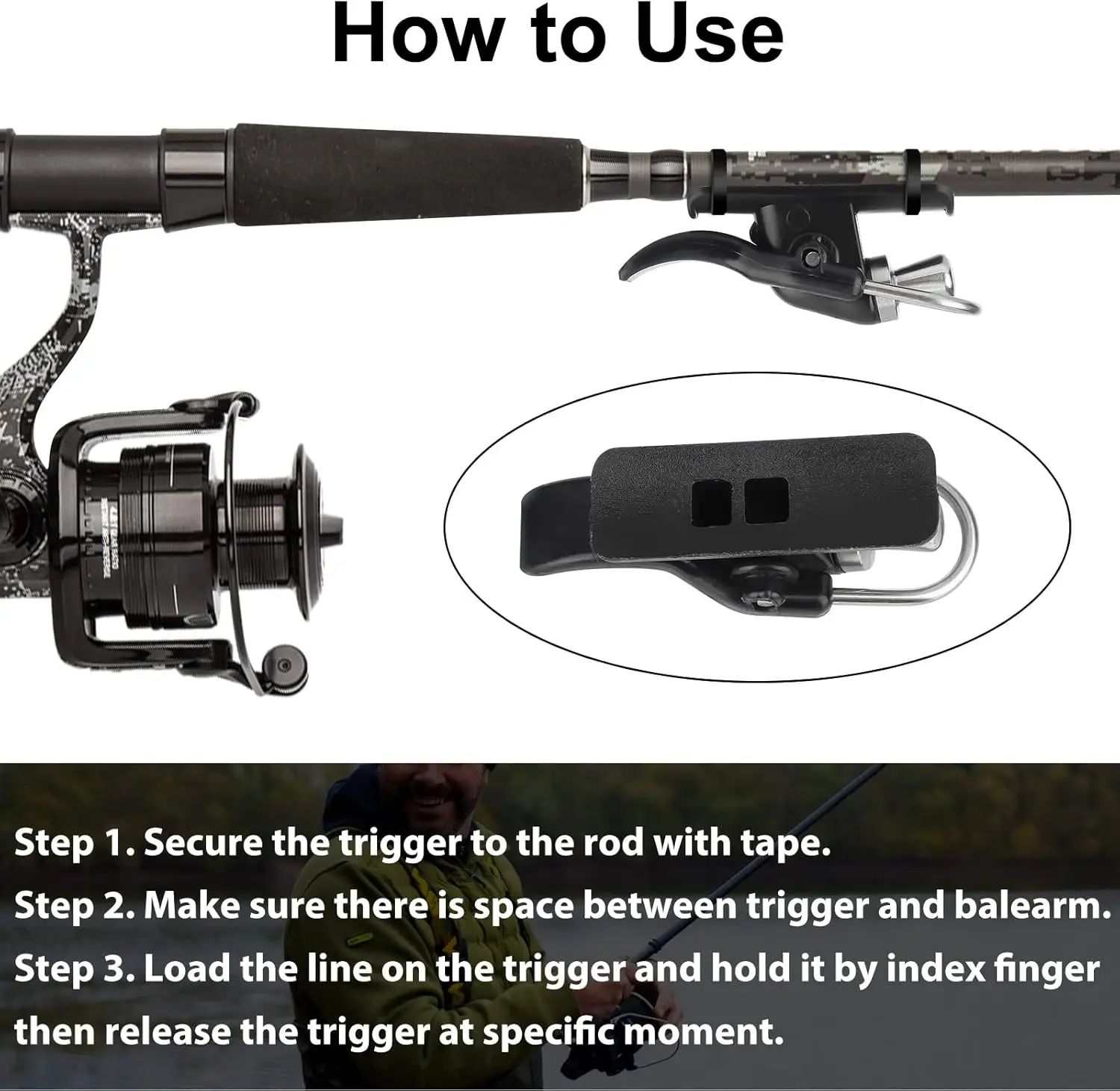 How to Use

Step 1. Secure the trigger to the rod with tape.

Step 2. Make sure there is space between trigger and balearm.

Step 3. Load the line on the trigger and hold it by index finger then release the trigger at specific moment.