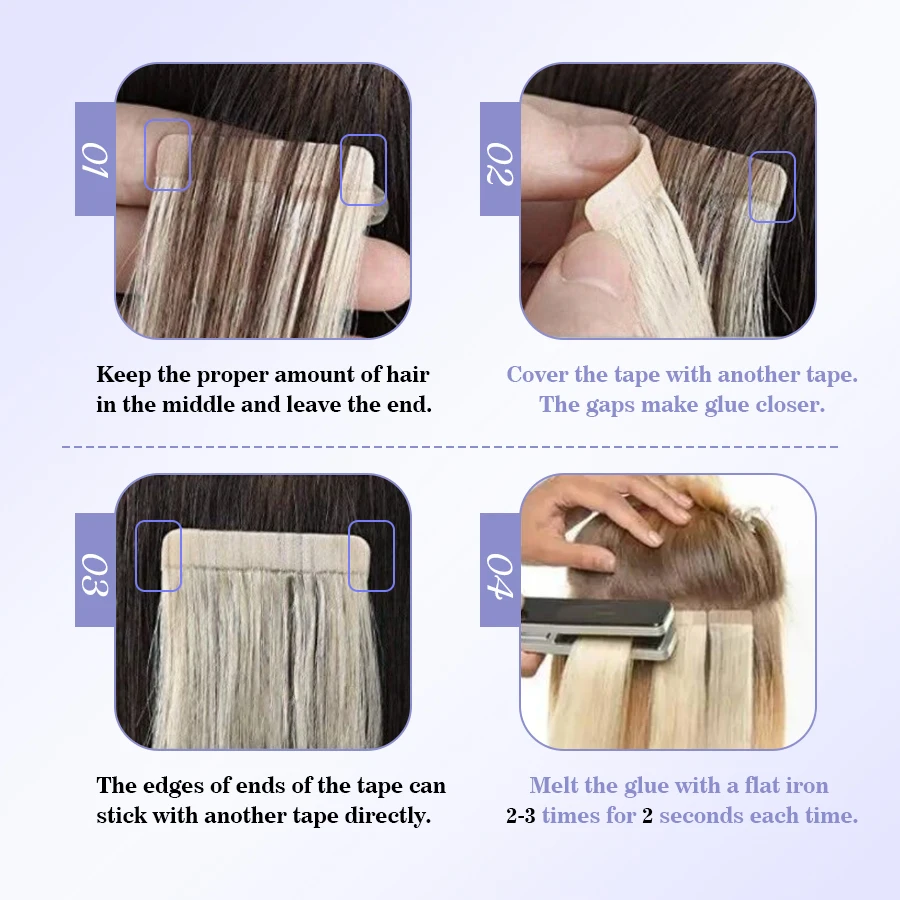 01

Keep the proper amount of hair in the middle and leave the end.

02

Cover the tape with another tape. The gaps make glue closer.

03

The edges of ends of the tape can stick with another tape directly.

04

Melt the glue with a flat iron 2-3 times for 2 seconds each time.