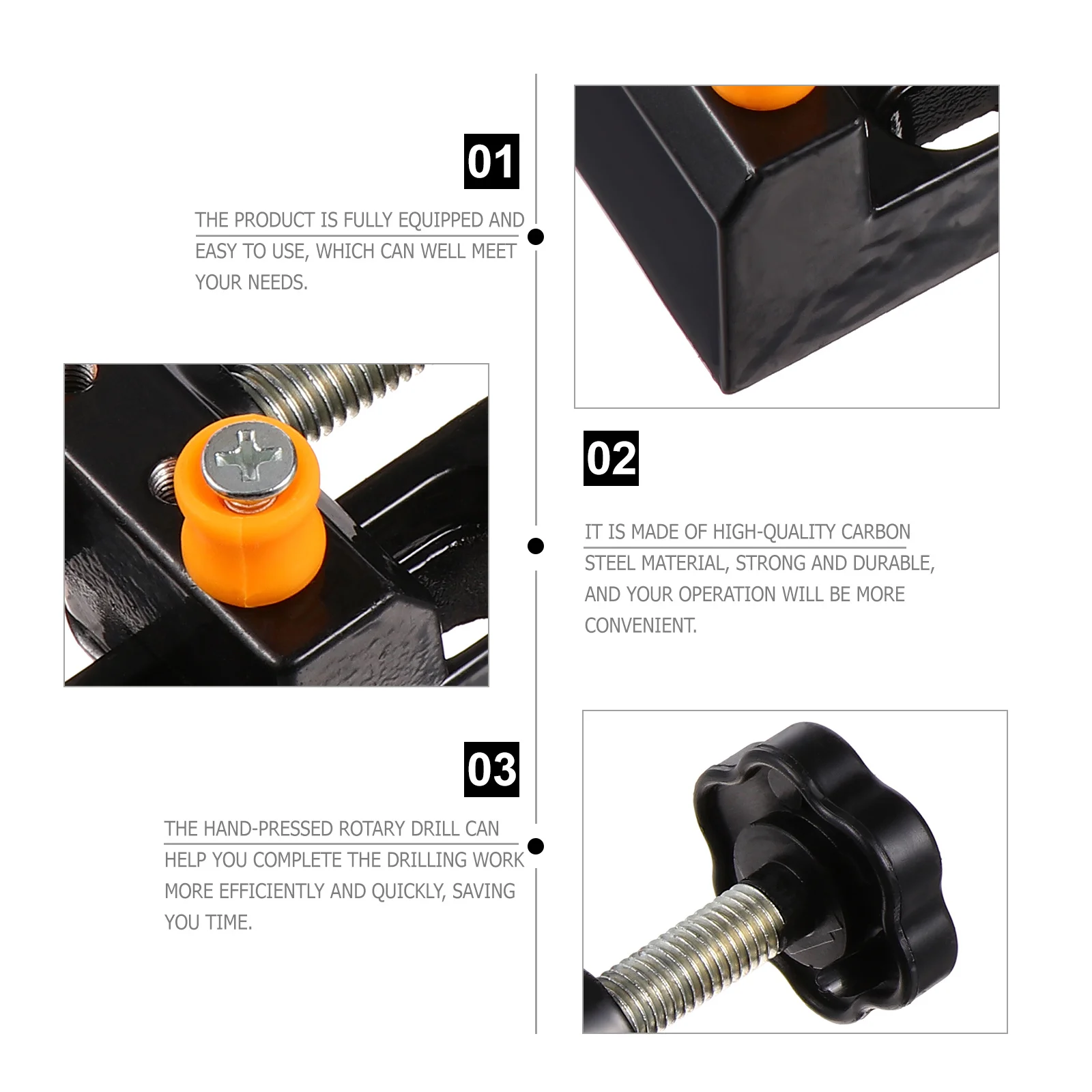 01

THE PRODUCT IS FULLY EQUIPPED AND EASY TO USE, WHICH CAN WELL MEET YOUR NEEDS.

02

IT IS MADE OF HIGH-QUALITY CARBON STEEL MATERIAL, STRONG AND DURABLE, AND YOUR OPERATION WILL BE MORE CONVENIENT.

03

THE HAND-PRESSED ROTARY DRILL CAN HELP YOU COMPLETE THE DRILLING WORK MORE EFFICIENTLY AND QUICKLY, SAVING YOU TIME.