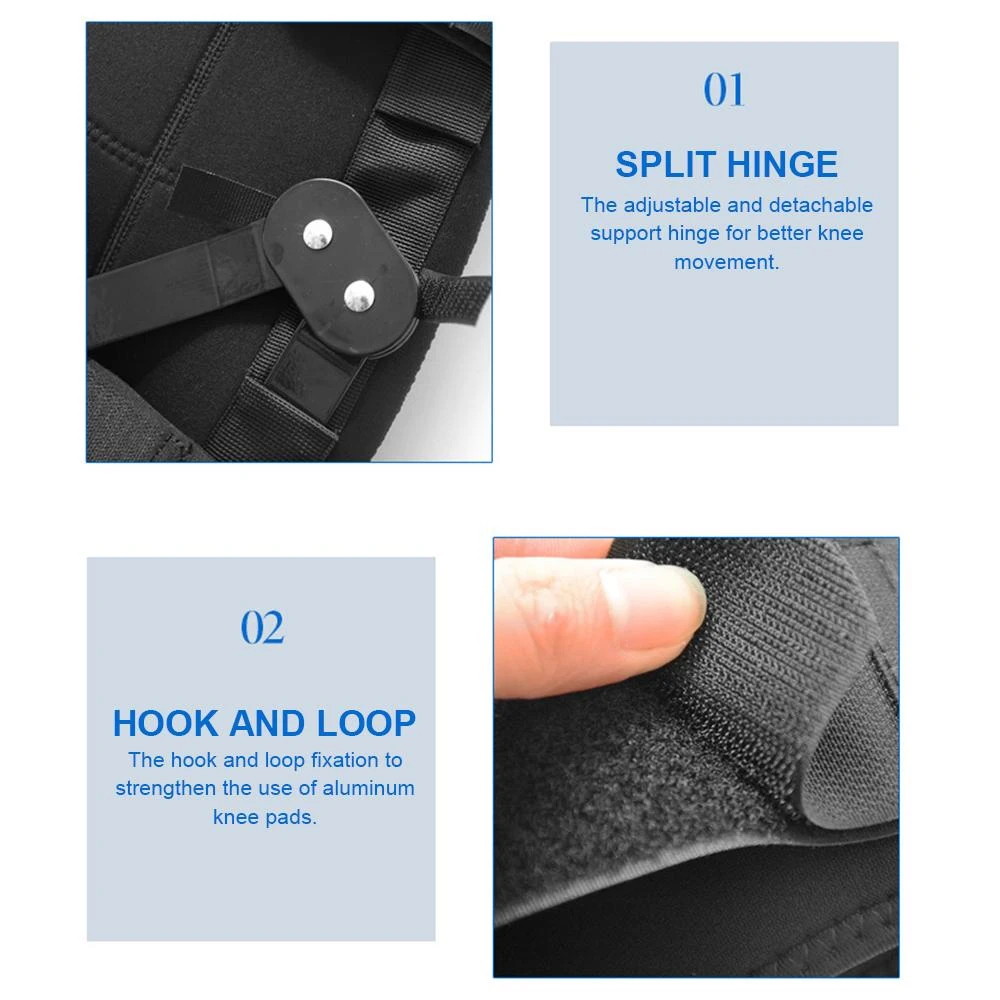 01

SPLIT HINGE

The adjustable and detachable support hinge for better knee movement.

02

HOOK AND LOOP

The hook and loop fixation to strengthen the use of aluminum knee pads.