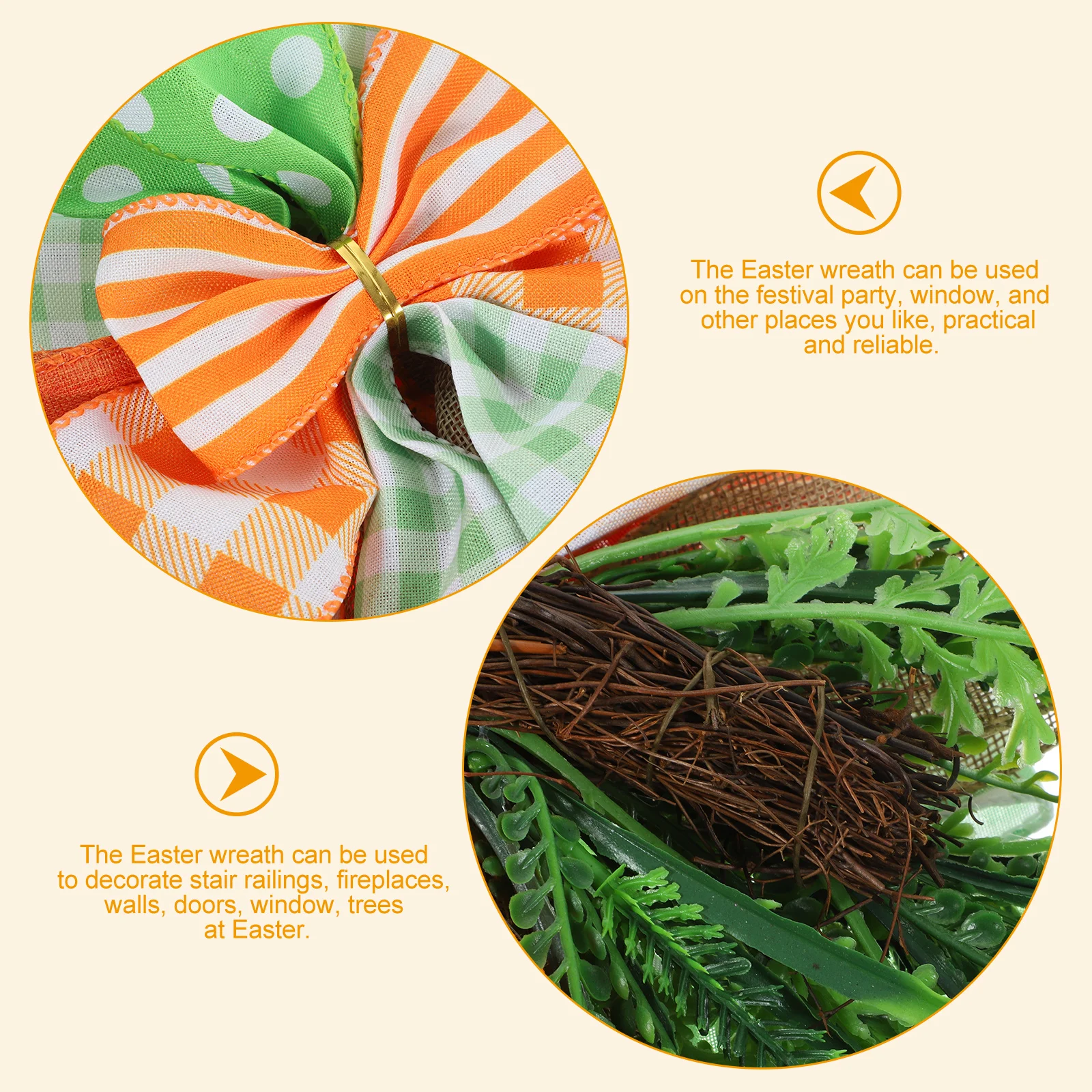 The Easter wreath can be used on the festival party, window, and other places you like, practical and reliable.

The Easter wreath can be used to decorate stair railings, fireplaces, walls, doors, window, trees at Easter.