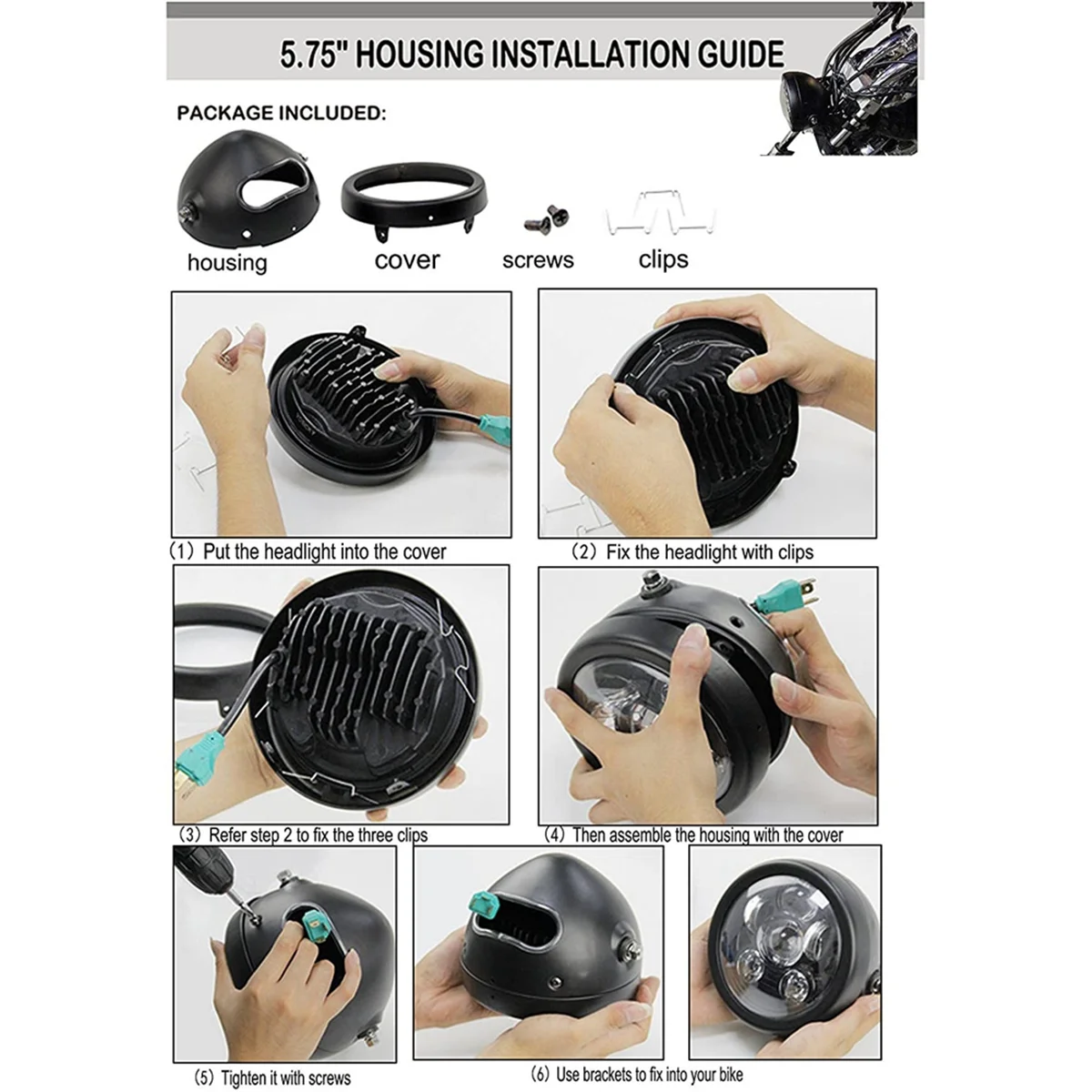 5.75" HOUSING INSTALLATION GUIDE

PACKAGE INCLUDED:

housing

cover

screws

clips

(1) Put the headlight into the cover

(2) Fix the headlight with clips

(3) Refer step 2 to fix the three clips

(4) Then assemble the housing with the cover

(5) Tighten it with screws

(6) Use brackets to fix into your bike