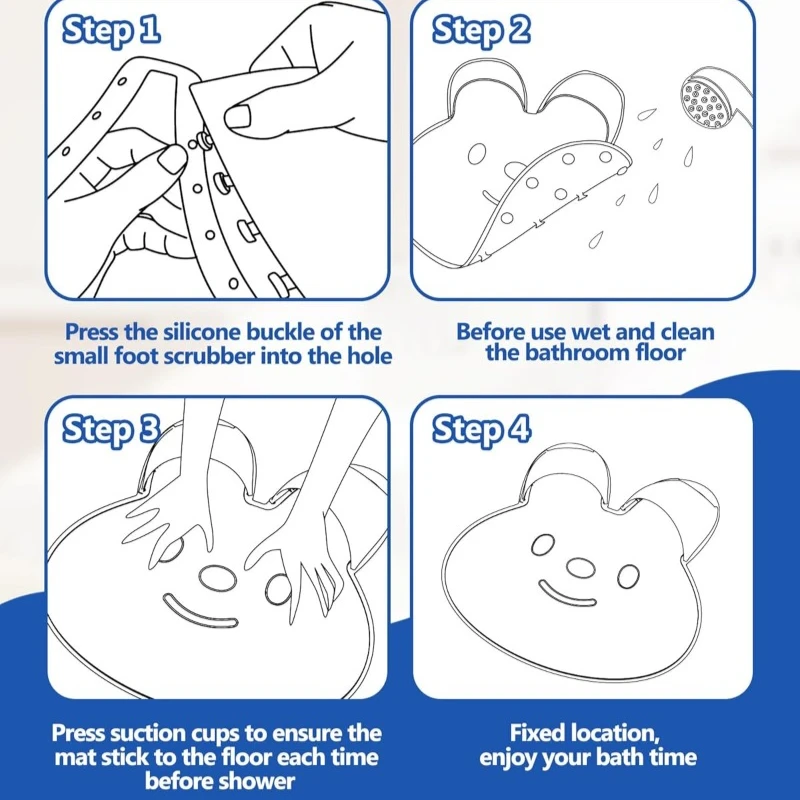 Step 1

Press the silicone buckle of the small foot scrubber into the hole

Step 2

Before use wet and clean the bathroom floor

Step 3

Press suction cups to ensure the mat stick to the floor each time before shower

Step 4

Fixed location, enjoy your bath time