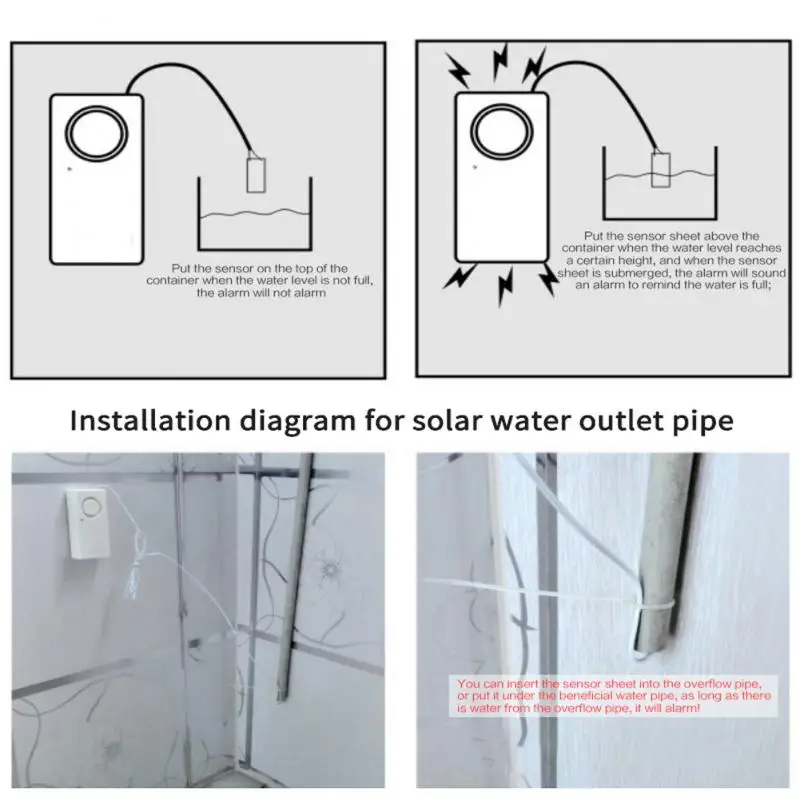 Put the sensor on the top of the container when the water level is not full, the alarm will not alarm

Put the sensor sheet above the container when the water level reaches a certain height, and when the sensor sheet is submerged, the alarm will sound an alarm to remind the water is full;

Installation diagram for solar water outlet pipe

You can insert the sensor sheet into the overflow pipe, or put it under the beneficial water pipe, as long as there is water from the overflow pipe, it will alarm!