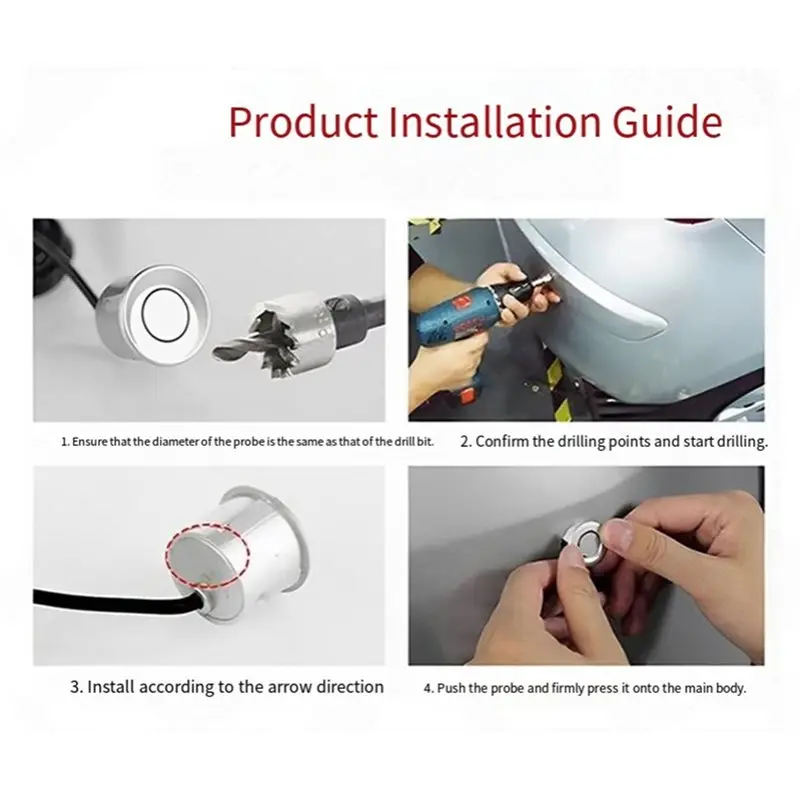 Product Installation Guide

1. Ensure that the diameter of the probe is the same as that of the drill bit.

2. Confirm the drilling points and start drilling.

3. Install according to the arrow direction

4. Push the probe and firmly press it onto the main body.