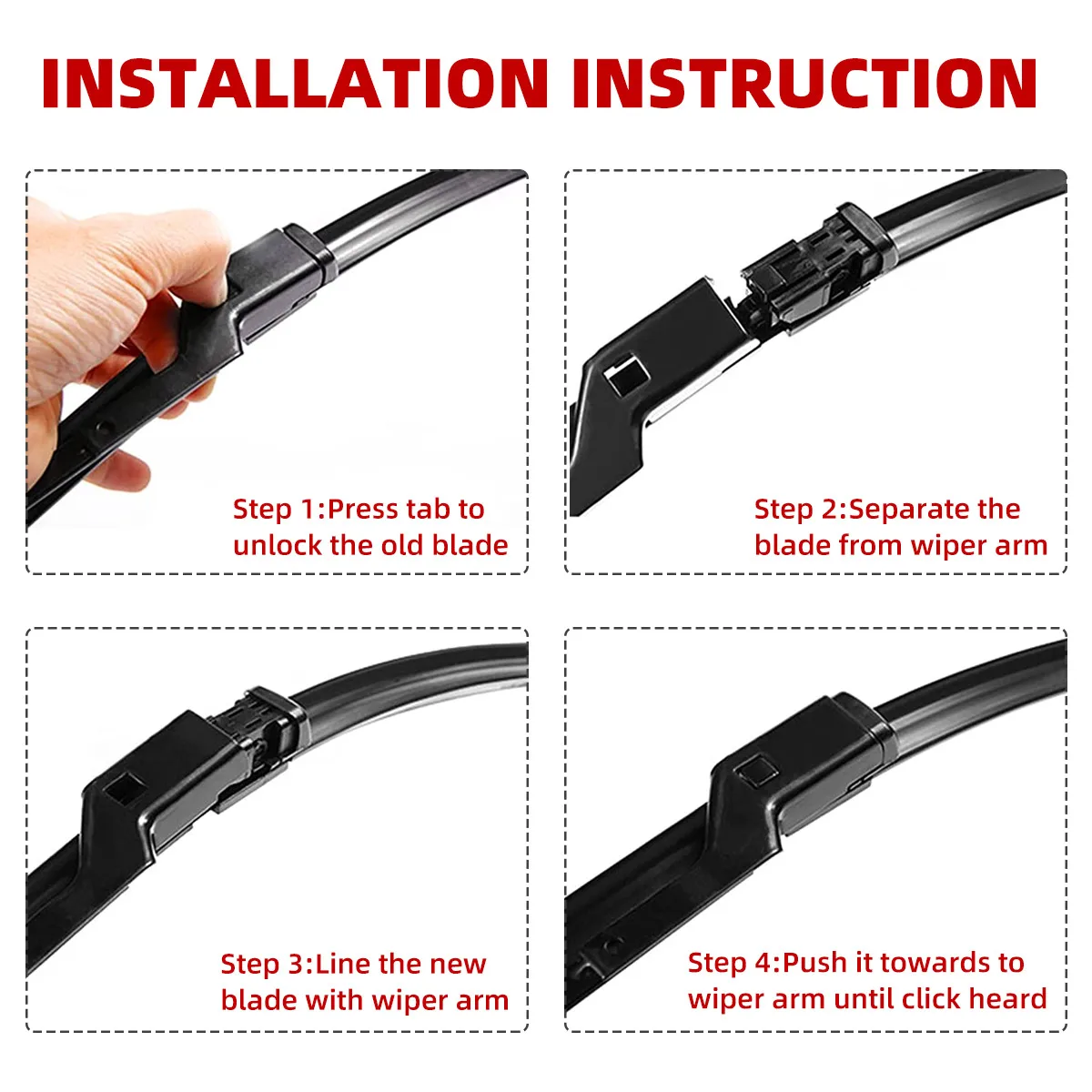 INSTALLATION INSTRUCTION

Step 1:Press tab to unlock the old blade

Step 2:Separate the blade from wiper arm

Step 3:Line the new blade with wiper arm

Step 4:Push it towards to wiper arm until click heard