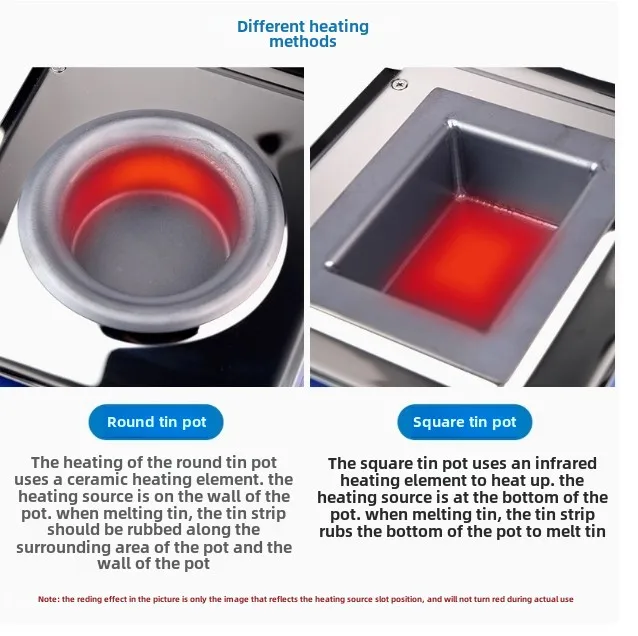 Different heating methods

Round tin pot

The heating of the round tin pot uses a ceramic heating element. the heating source is on the wall of the pot. when melting tin, the tin strip should be rubbed along the surrounding area of the pot and the wall of the pot

Square tin pot

The square tin pot uses an infrared heating element to heat up. the heating source is at the bottom of the pot. when melting tin, the tin strip rubs the bottom of the pot to melt tin

Note: the reding effect in the picture is only the image that reflects the heating source slot position, and will not turn red during actual use