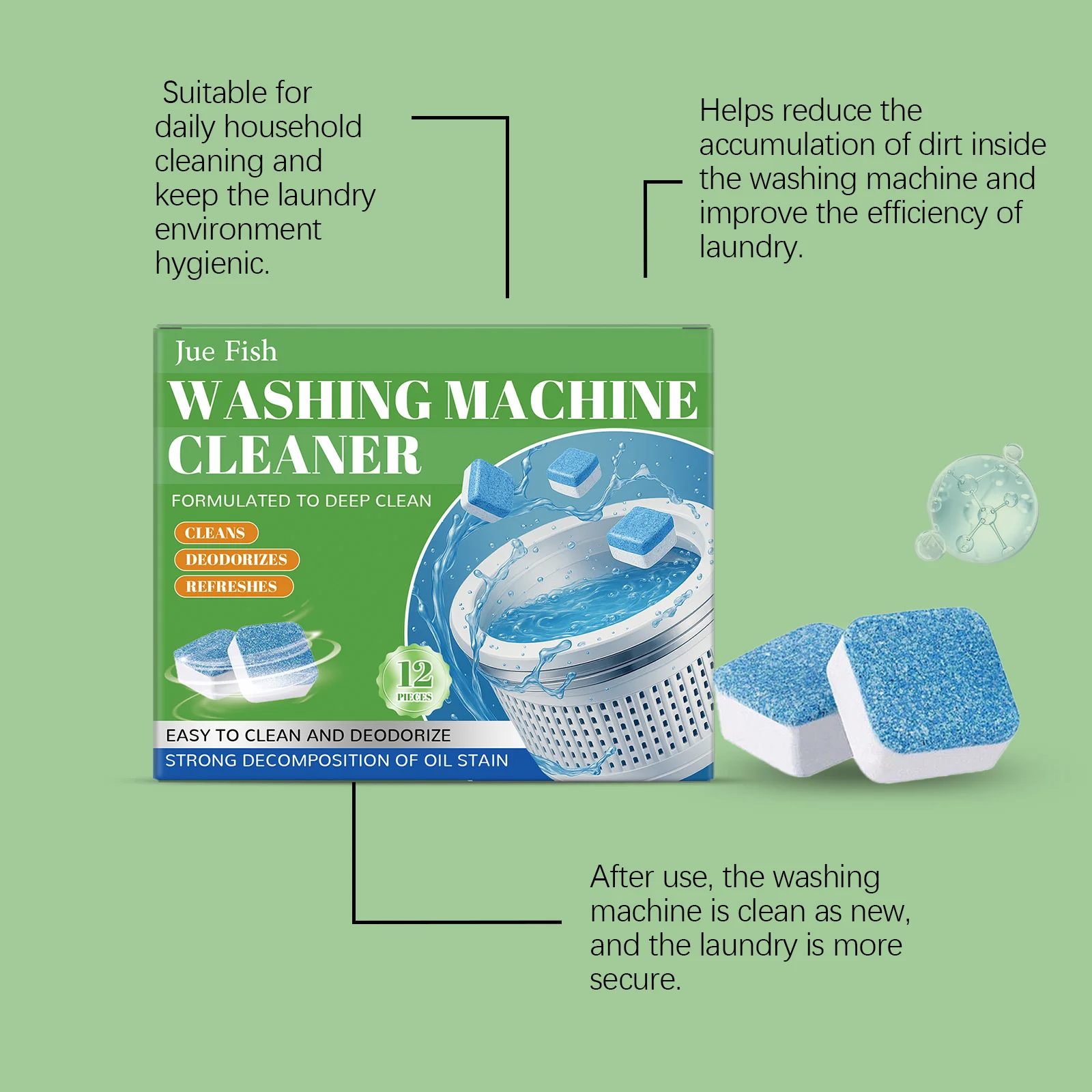 Suitable for daily household cleaning and keep the laundry environment hygienic.

Helps reduce the accumulation of dirt inside the washing machine and improve the efficiency of laundry.

Jue Fish

WASHING MACHINE CLEANER

FORMULATED TO DEEP CLEAN

CLEANS

DEODORIZES

REFRESHES

12 PIECES

EASY TO CLEAN AND DEODORIZE

STRONG DECOMPOSITION OF OIL STAIN

After use, the washing machine is clean as new, and the laundry is more secure.