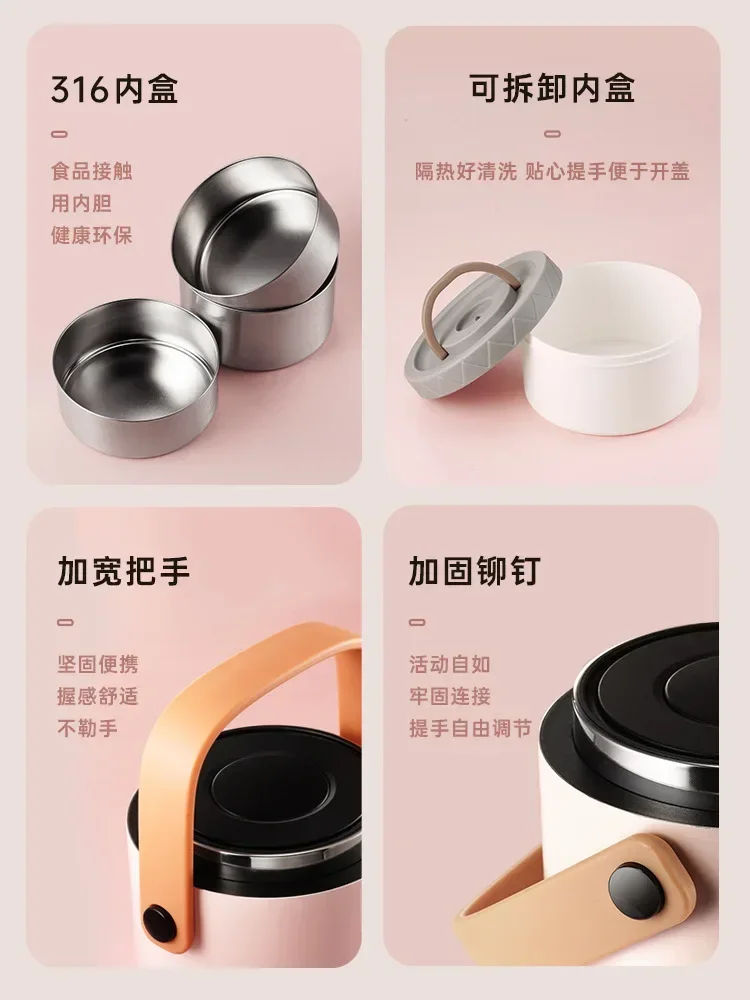 316内盒

食品接触
用内胆
健康环保

可拆卸内盒

隔热好清洗 贴心提手便于开盖

加宽把手

坚固便携
握感舒适
不勒手

加固铆钉

活动自如
牢固连接
提手自由调节