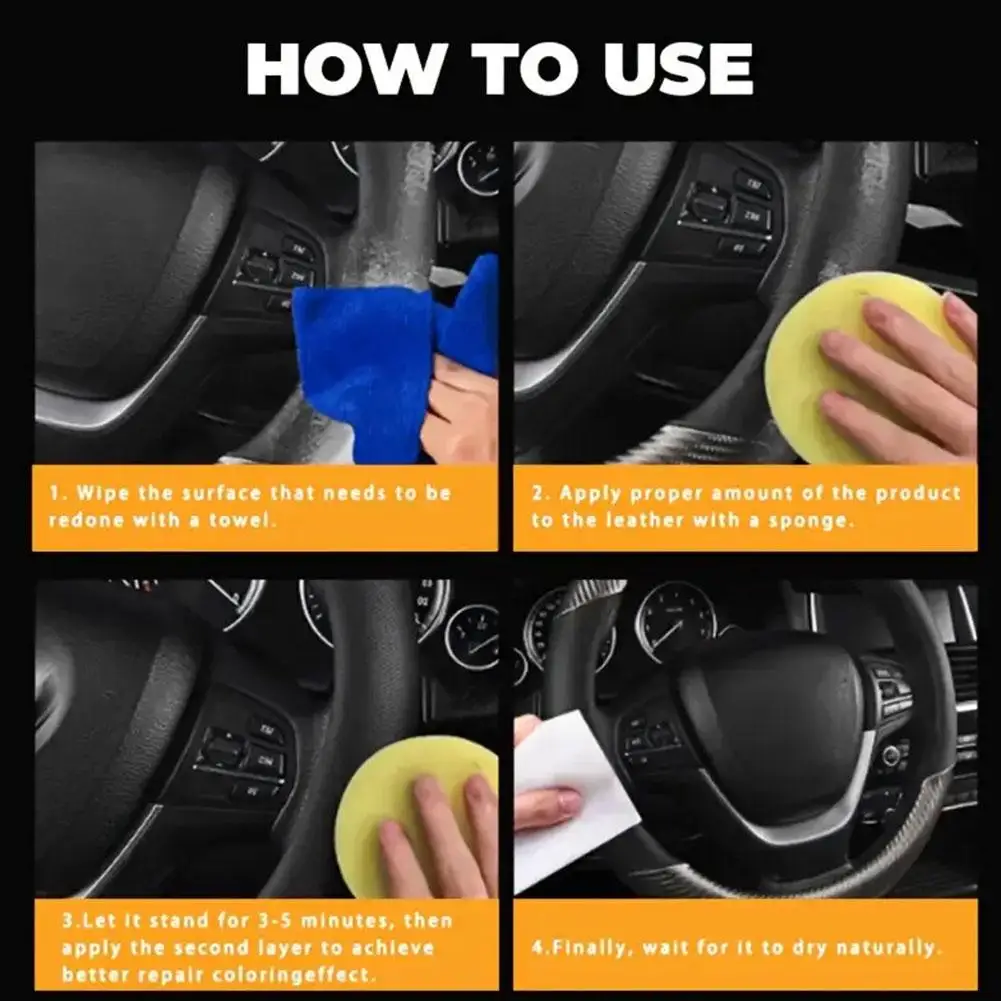 HOW TO USE

1. Wipe the surface that needs to be redone with a towel.

2. Apply proper amount of the product to the leather with a sponge.

3.Let it stand for 3-5 minutes, then apply the second layer to achieve better repair coloringeffect.

4.Finally, wait for it to dry naturally.