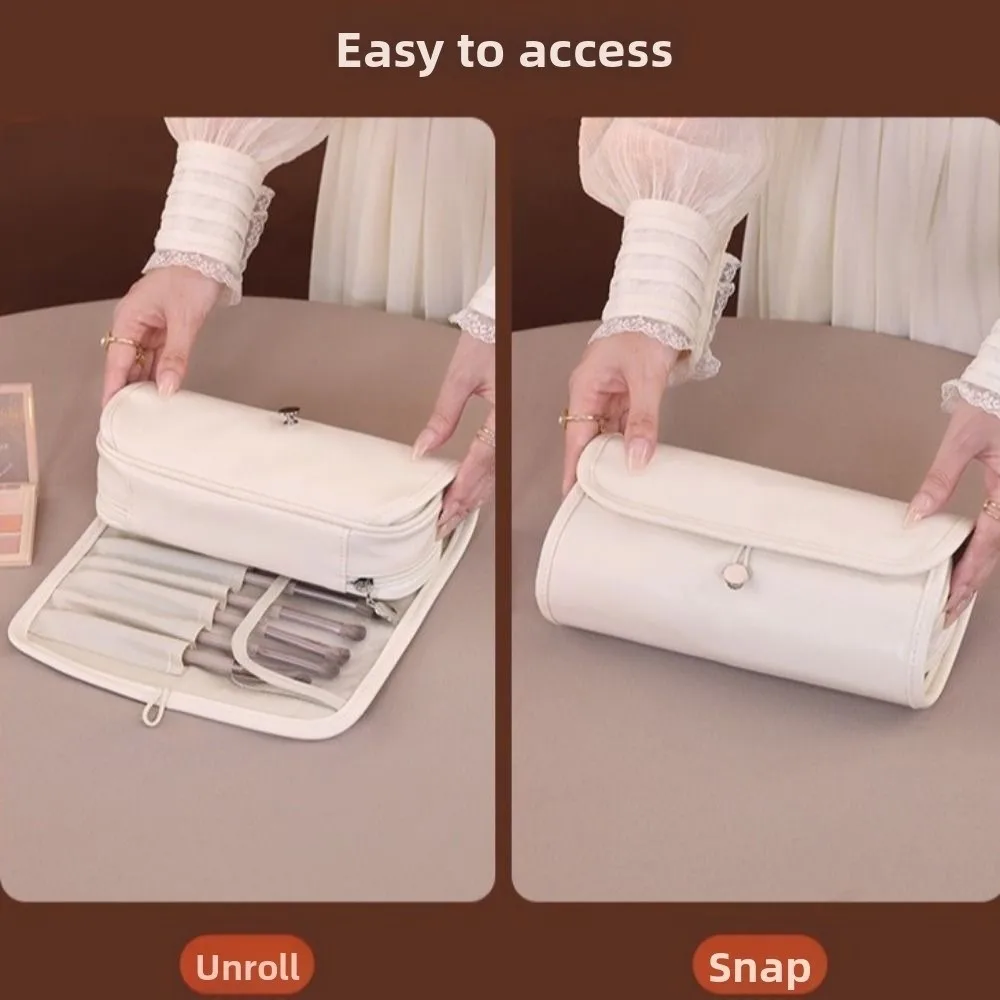 Easy to access

Unroll

Snap