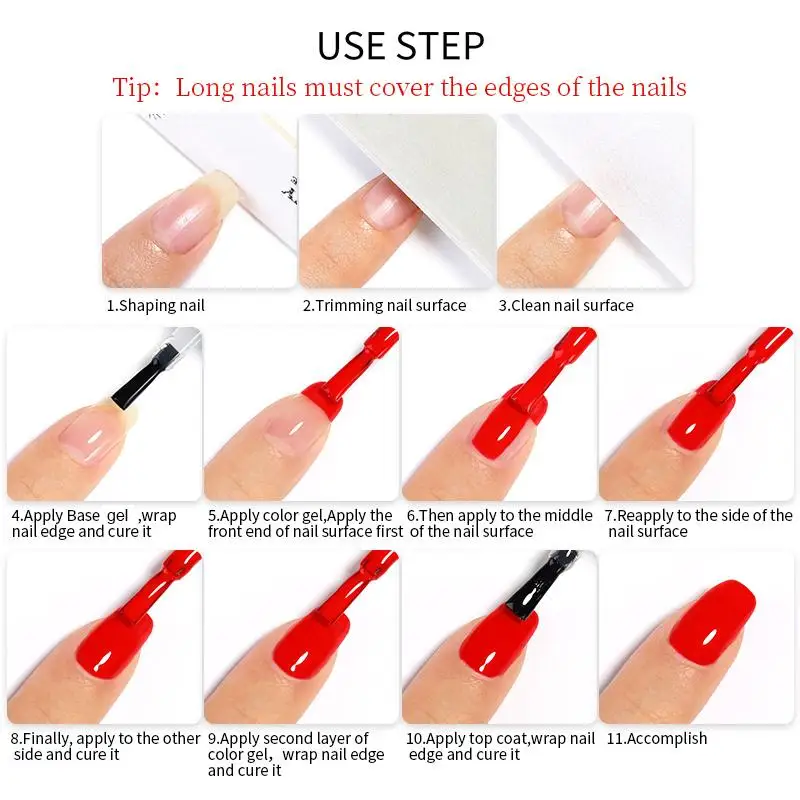 USE STEP

Tip: Long nails must cover the edges of the nails

1.Shaping nail

2.Trimming nail surface

3.Clean nail surface

4.Apply Base gel ,wrap nail edge and cure it

5.Apply color gel,Apply the front end of nail surface first

6.Then apply to the middle of the nail surface

7.Reapply to the side of the nail surface

8.Finally, apply to the other side and cure it

9.Apply second layer of color gel, wrap nail edge and cure it

10.Apply top coat,wrap nail edge and cure it

11.Accomplish