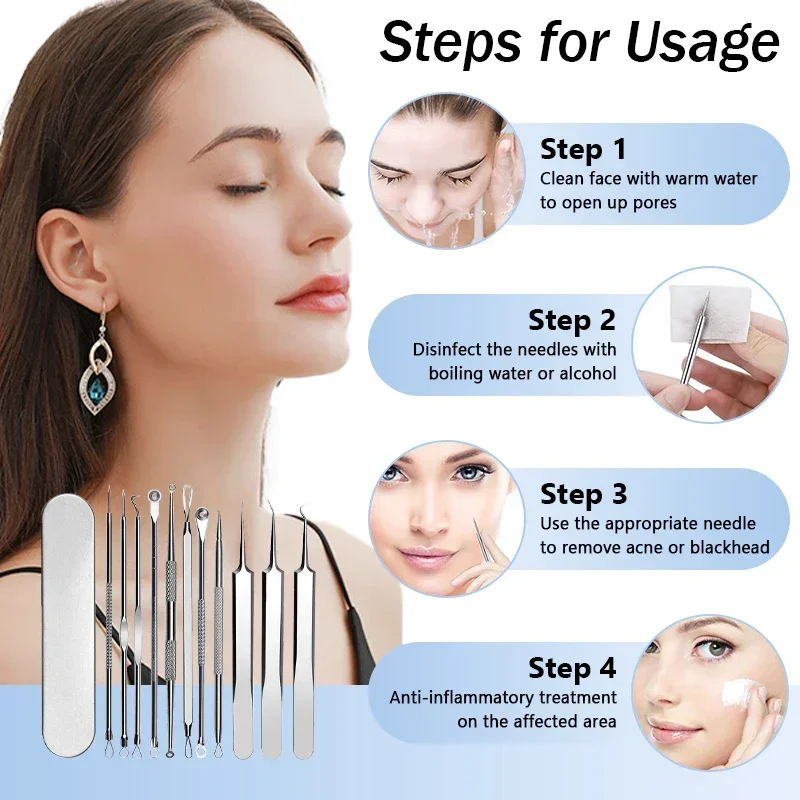 Steps for Usage

Step 1
Clean face with warm water to open up pores

Step 2
Disinfect the needles with boiling water or alcohol

Step 3
Use the appropriate needle to remove acne or blackhead

Step 4
Anti-inflammatory treatment on the affected area