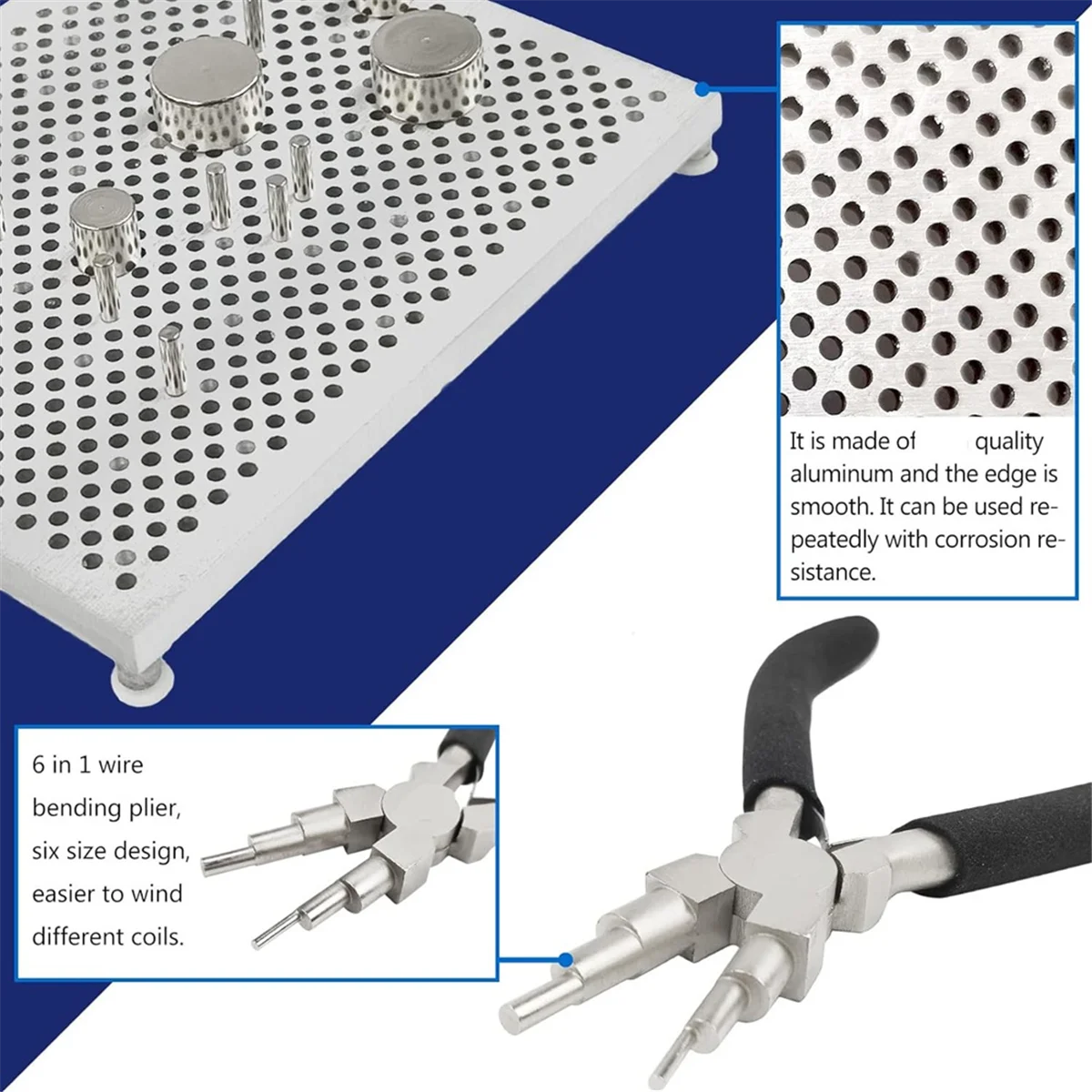 It is made of quality aluminum and the edge is smooth. It can be used repeatedly with corrosion resistance.

6 in 1 wire bending plier, six size design, easier to wind different coils.