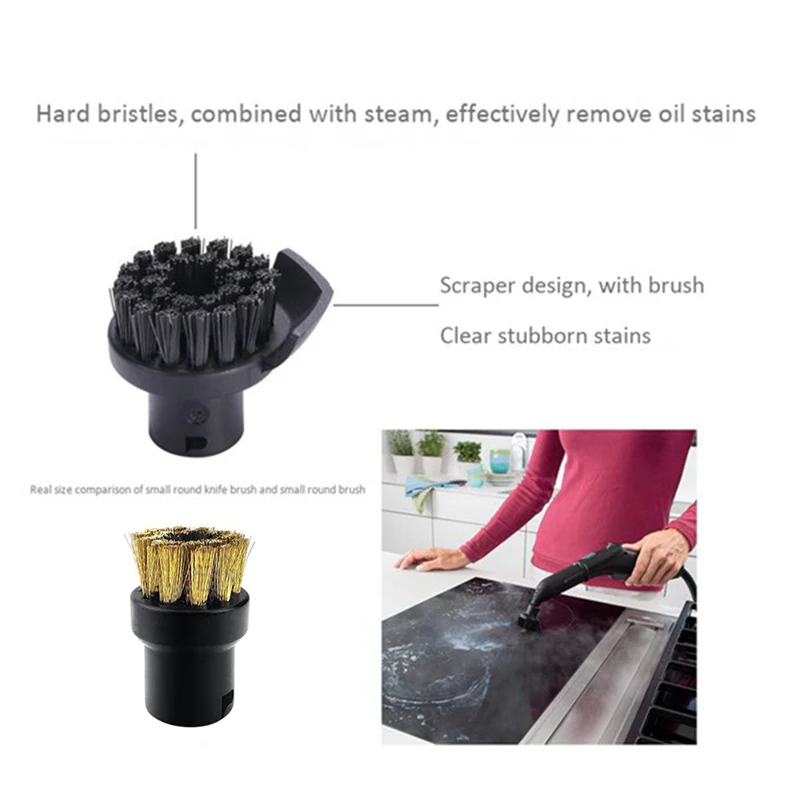 Hard bristles, combined with steam, effectively remove oil stains

Scraper design, with brush

Clear stubborn stains

Real size comparison of small round knife brush and small round brush