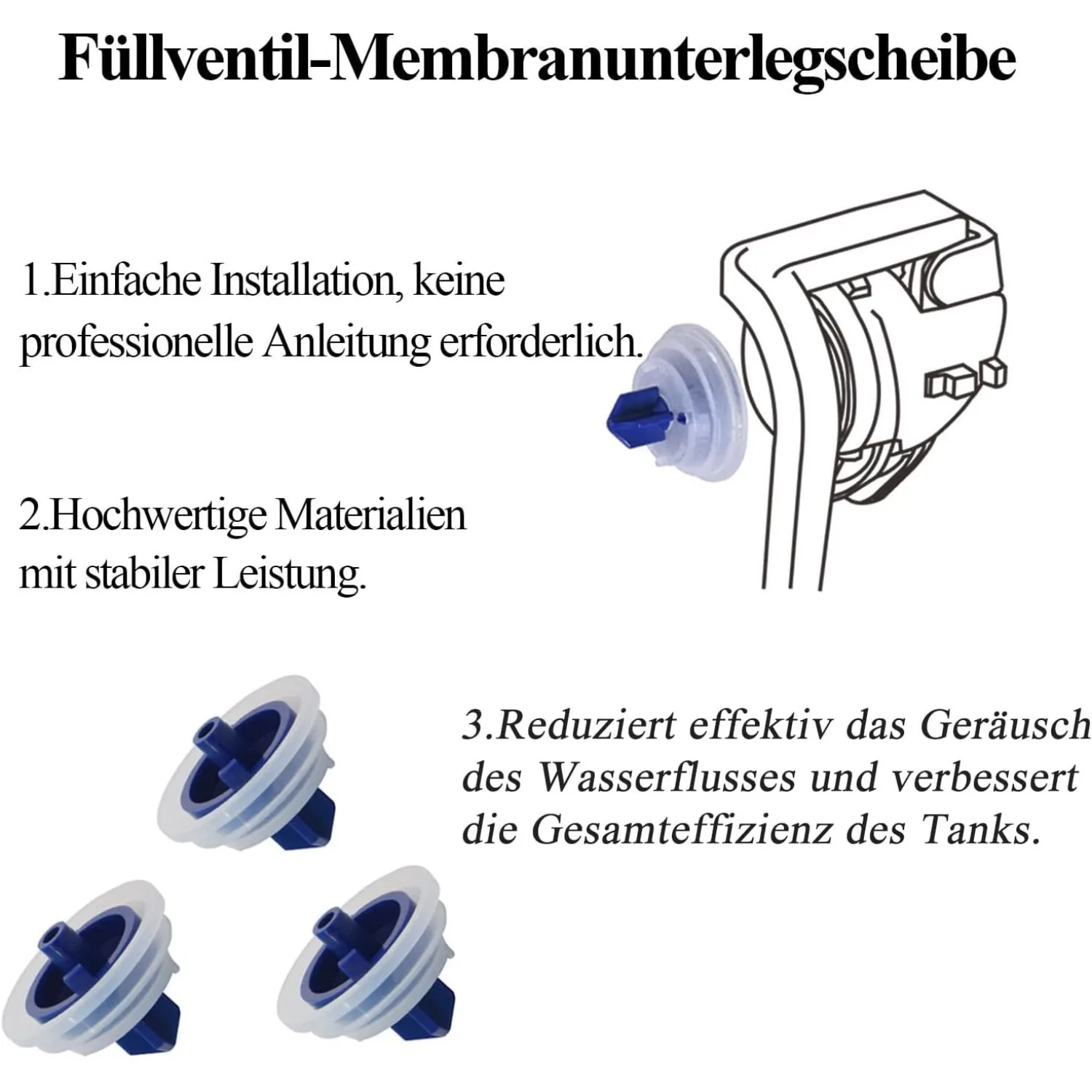 Füllventil-Membranunterlegscheibe

1.Einfache Installation, keine professionelle Anleitung erforderlich.

2.Hochwertige Materialien mit stabiler Leistung.

3.Reduziert effektiv das Geräusch des Wasserflusses und verbessert die Gesamteffizienz des Tanks.