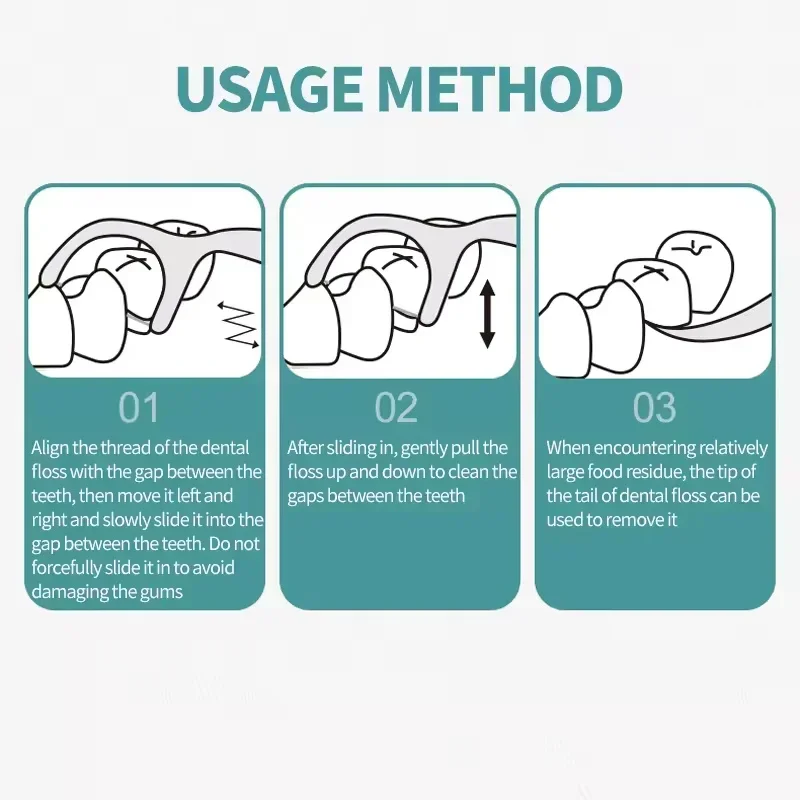 USAGE METHOD

01
Align the thread of the dental floss with the gap between the teeth, then move it left and right and slowly slide it into the gap between the teeth. Do not forcefully slide it in to avoid damaging the gums

02
After sliding in, gently pull the floss up and down to clean the gaps between the teeth

03
When encountering relatively large food residue, the tip of the tail of dental floss can be used to remove it