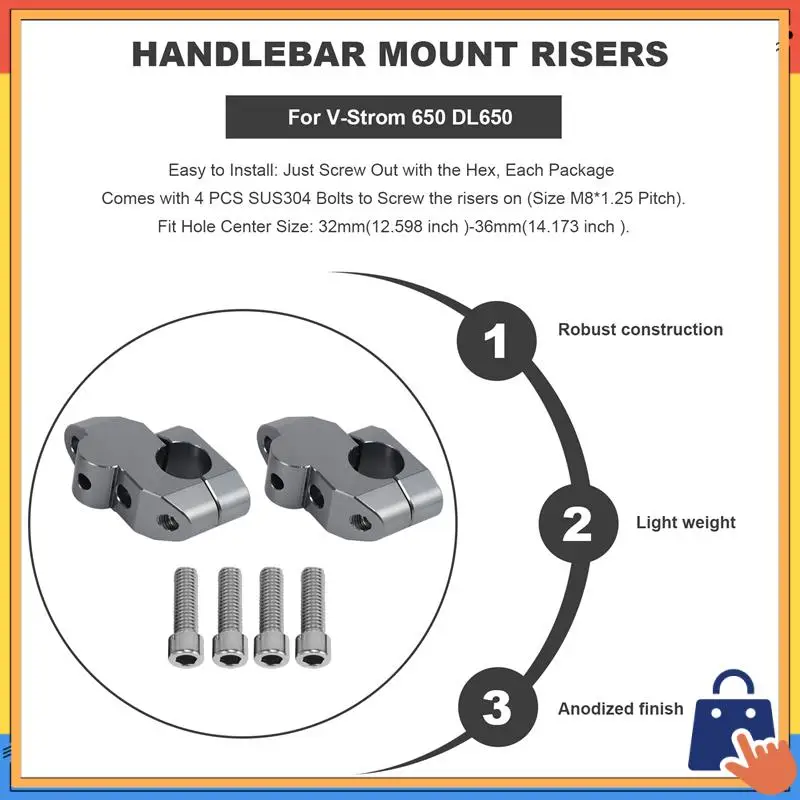 HANDLEBAR MOUNT RISERS

For V-Strom 650 DL650

Easy to Install: Just Screw Out with the Hex, Each Package Comes with 4 PCS SUS304 Bolts to Screw the risers on (Size M8*1.25 Pitch). Fit Hole Center Size: 32mm(12.598 inch )-36mm(14.173 inch ).

1 Robust construction

2 Light weight

3 Anodized finish