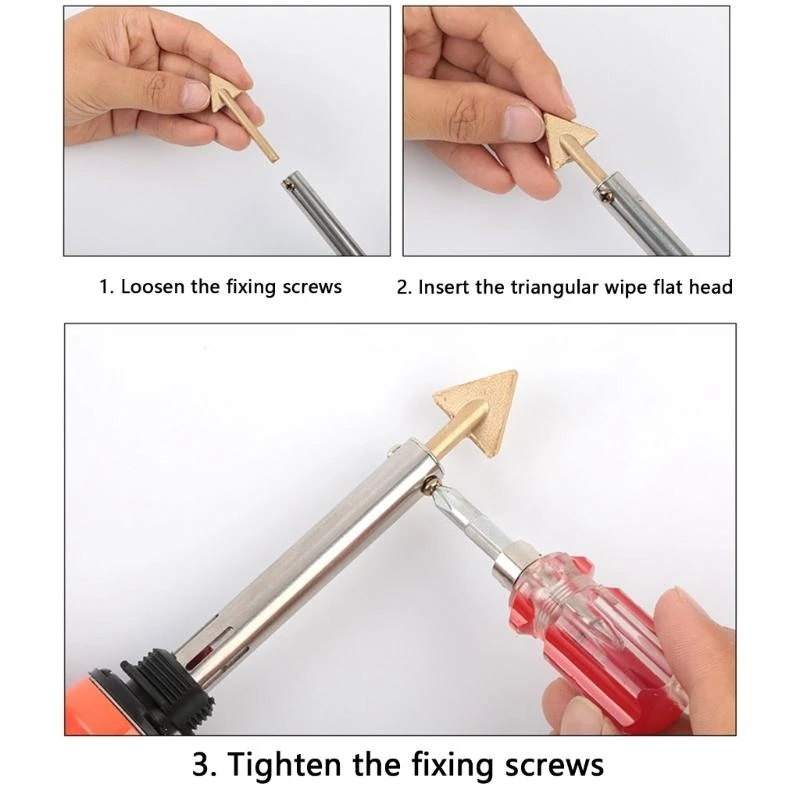 1. Loosen the fixing screws

2. Insert the triangular wipe flat head

3. Tighten the fixing screws