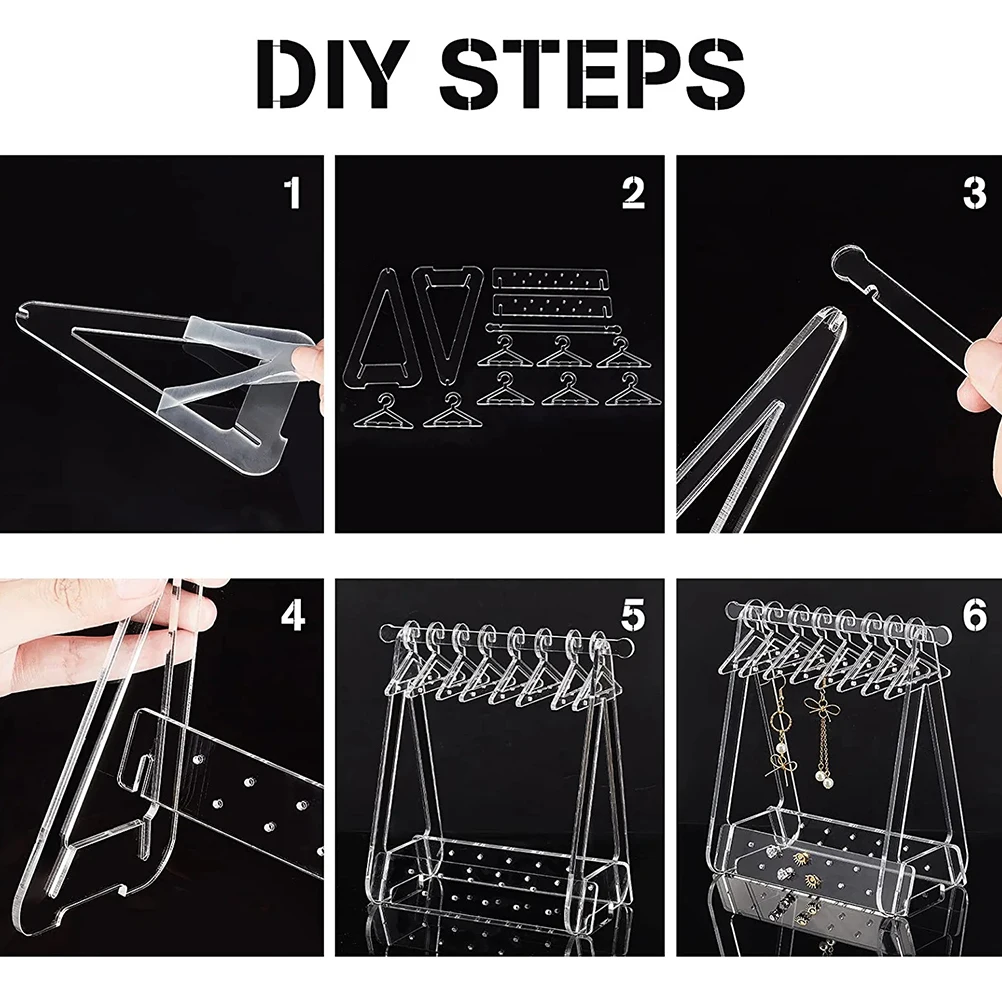 DIY STEPS

1

2

3

4

5

6