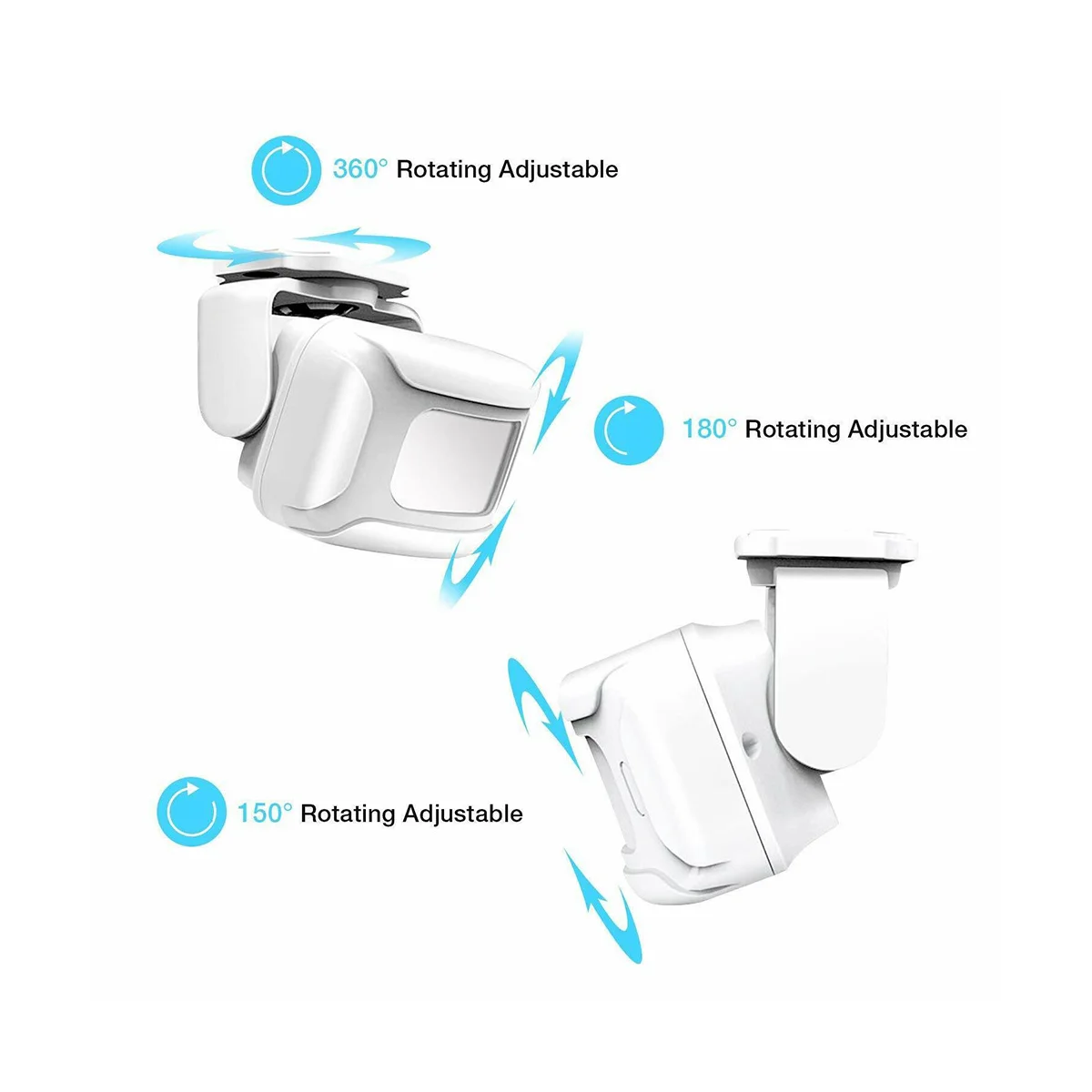 360° Rotating Adjustable

180° Rotating Adjustable

150° Rotating Adjustable