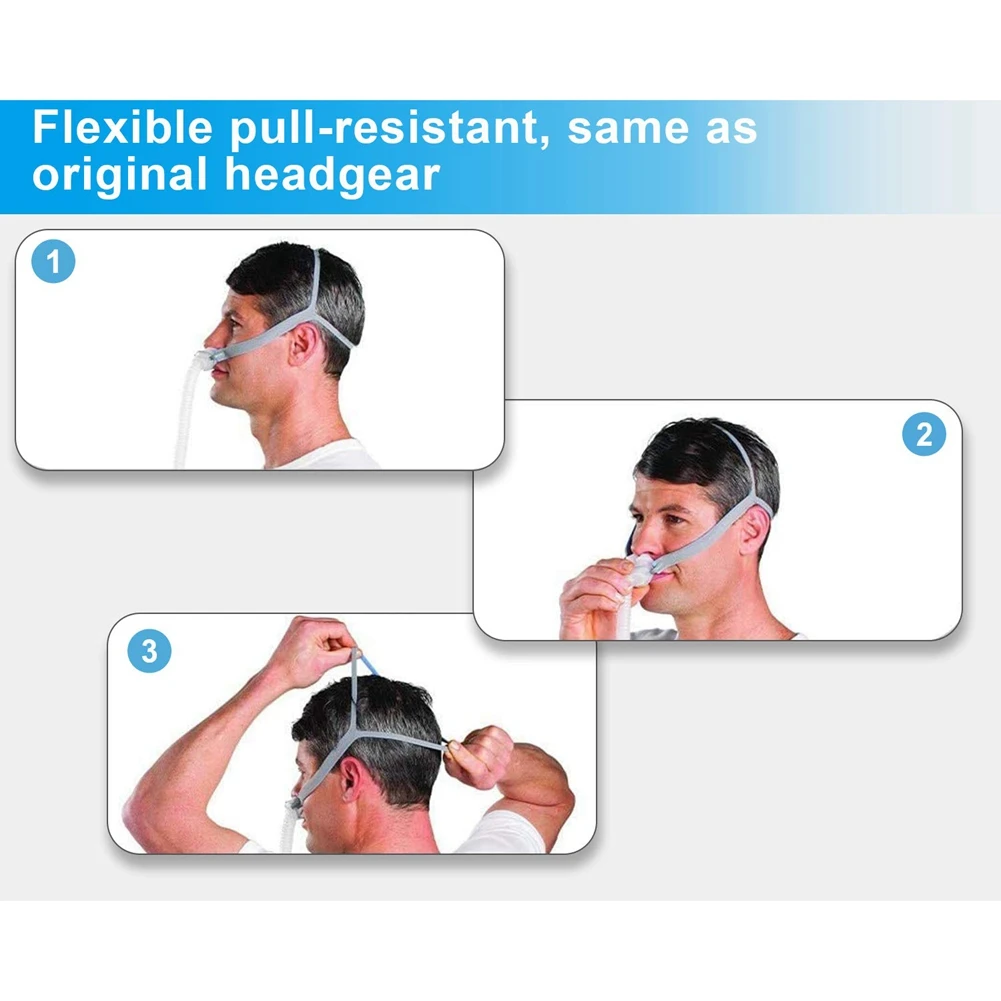 Flexible pull-resistant, same as original headgear

1

2

3