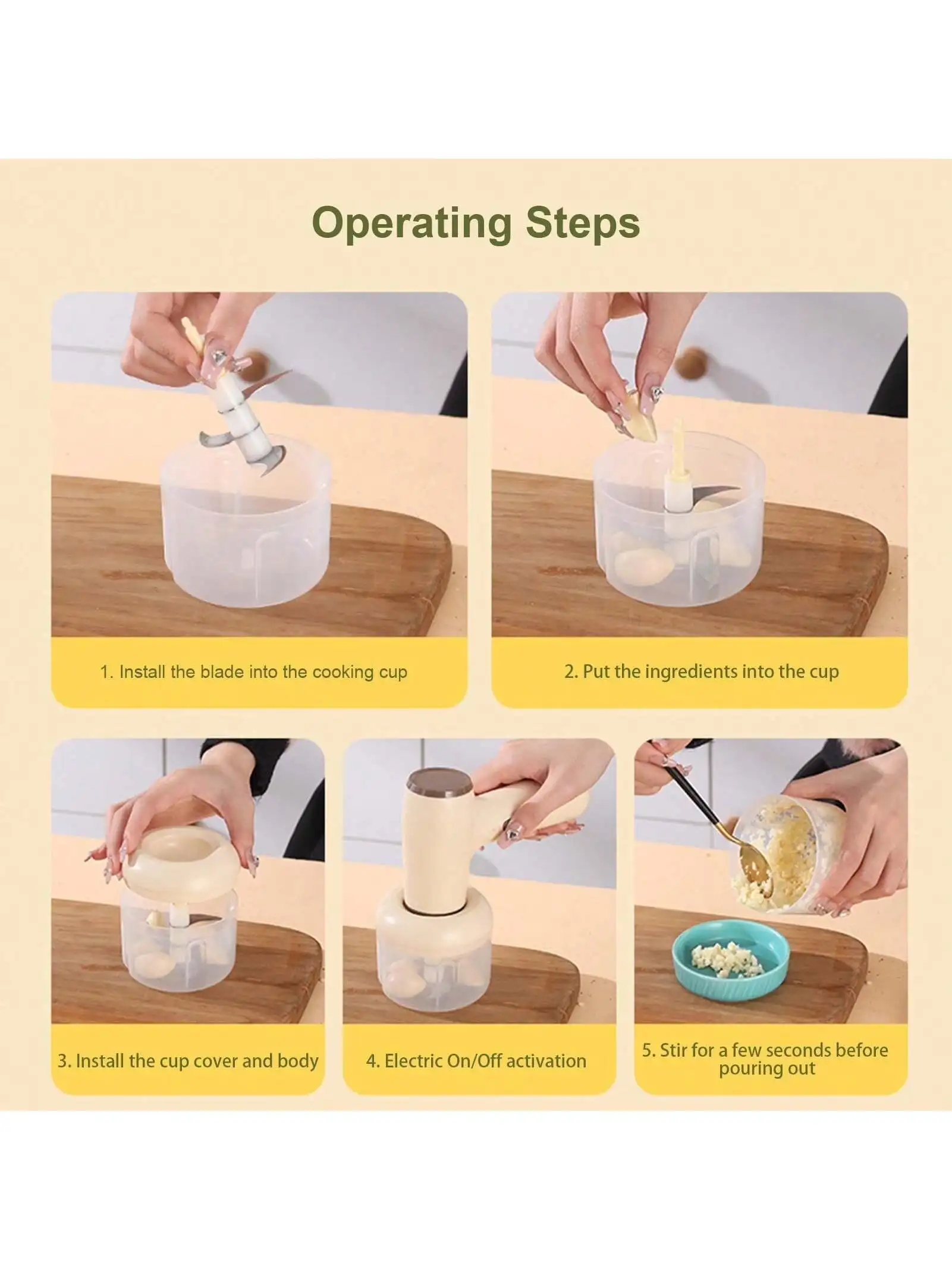 Operating Steps

1. Install the blade into the cooking cup

2. Put the ingredients into the cup

3. Install the cup cover and body

4. Electric On/Off activation

5. Stir for a few seconds before pouring out