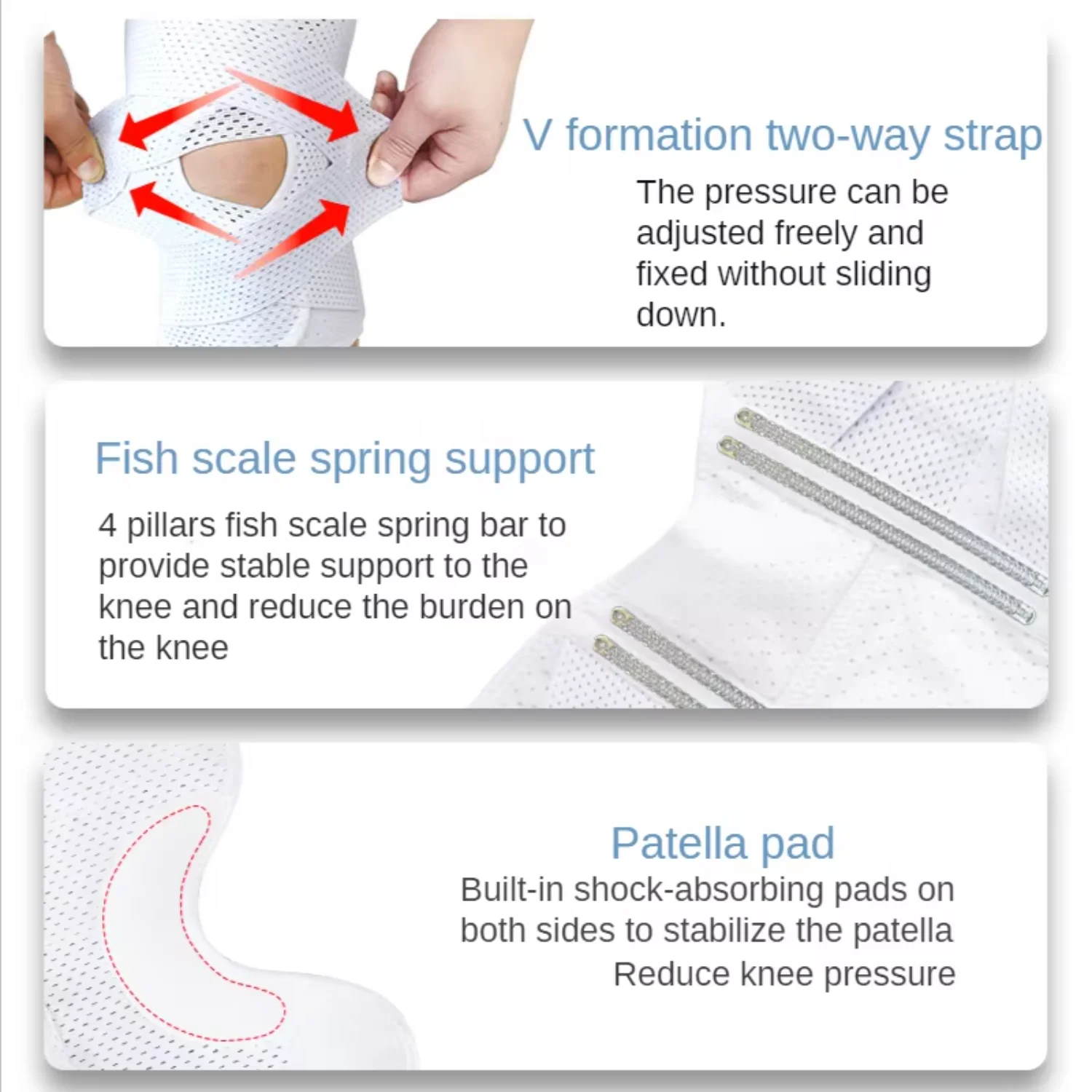 V formation two-way strap

The pressure can be adjusted freely and fixed without sliding down.

Fish scale spring support

4 pillars fish scale spring bar to provide stable support to the knee and reduce the burden on the knee

Patella pad

Built-in shock-absorbing pads on both sides to stabilize the patella
Reduce knee pressure