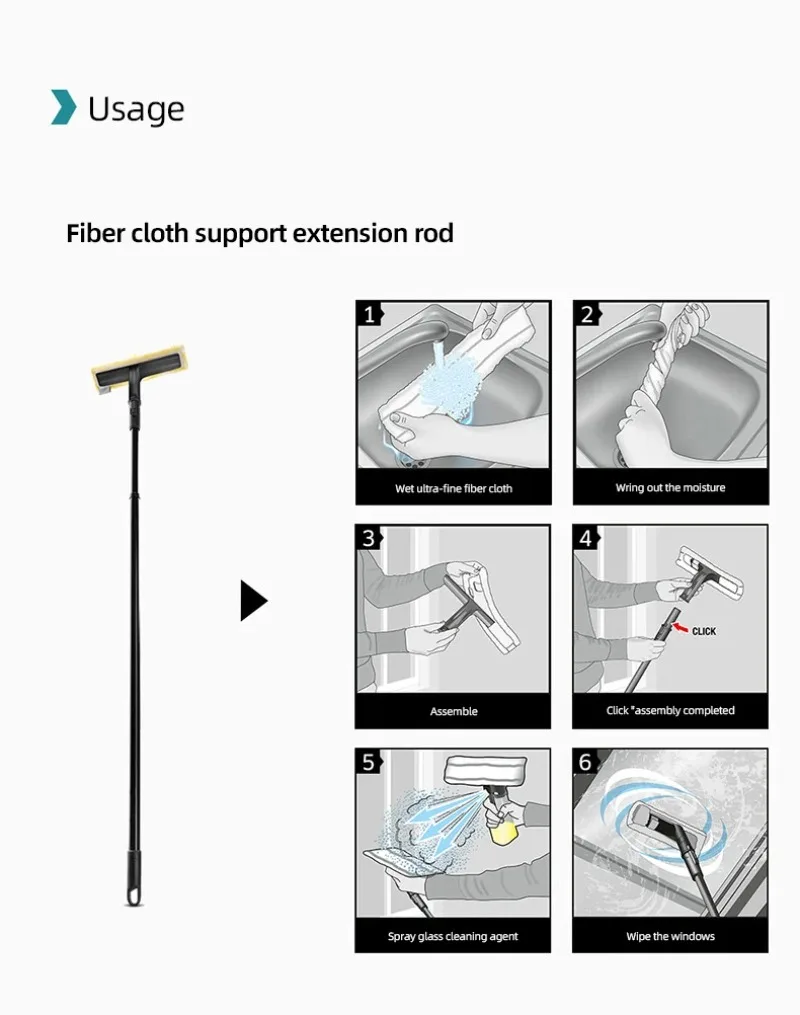 Usage

Fiber cloth support extension rod

1
Wet ultra-fine fiber cloth

2
Wring out the moisture

3
Assemble

4
CLICK
Click "assembly completed

5
Spray glass cleaning agent

6
Wipe the windows