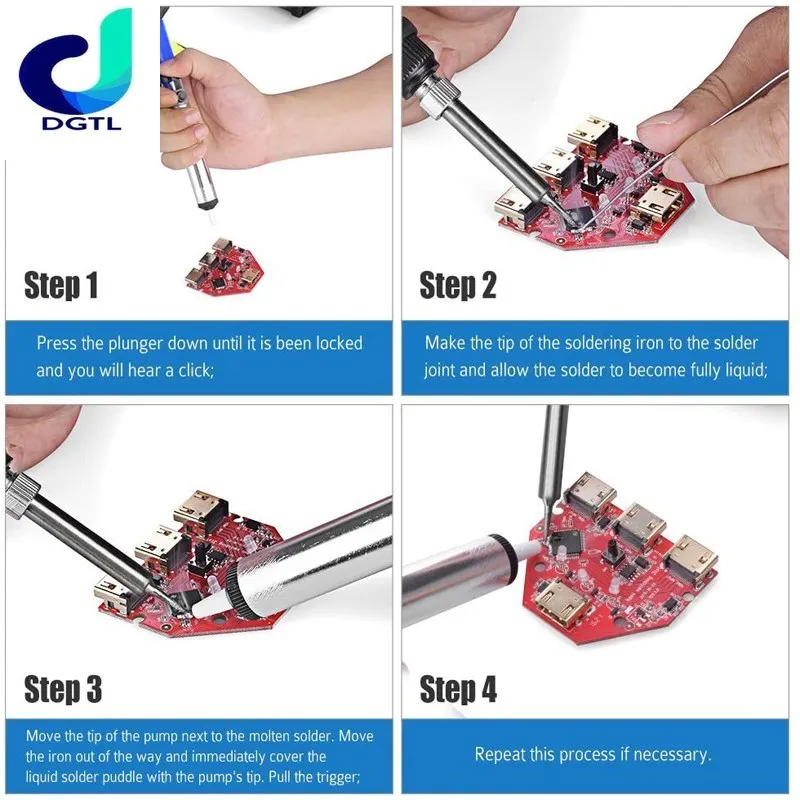 DGTL

Step 1

Press the plunger down until it is been locked and you will hear a click;

Step 2

Make the tip of the soldering iron to the solder joint and allow the solder to become fully liquid;

Step 3

Move the tip of the pump next to the molten solder. Move the iron out of the way and immediately cover the liquid solder puddle with the pump's tip. Pull the trigger;

Step 4

Repeat this process if necessary.