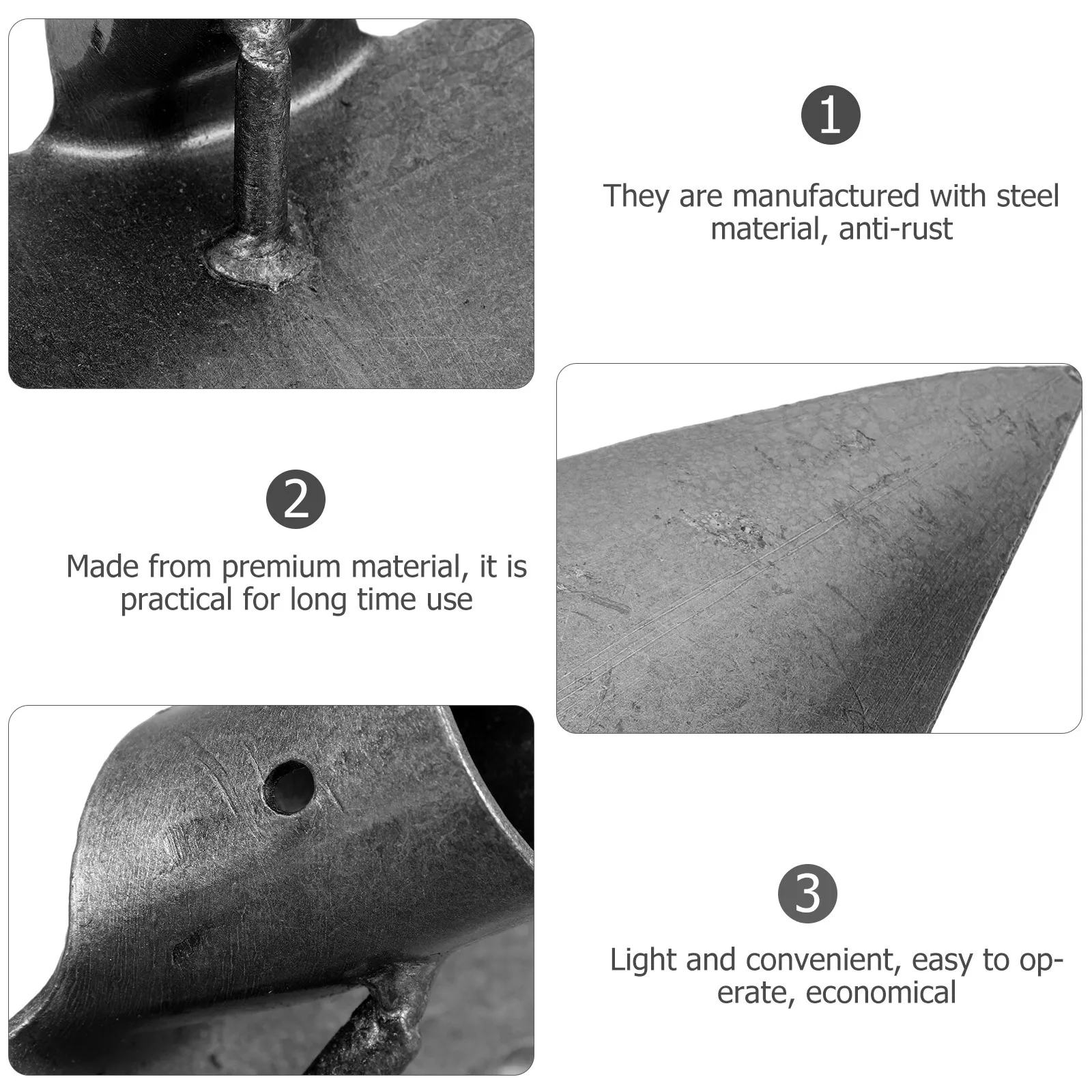 1

They are manufactured with steel material, anti-rust

2

Made from premium material, it is practical for long time use

3

Light and convenient, easy to operate, economical