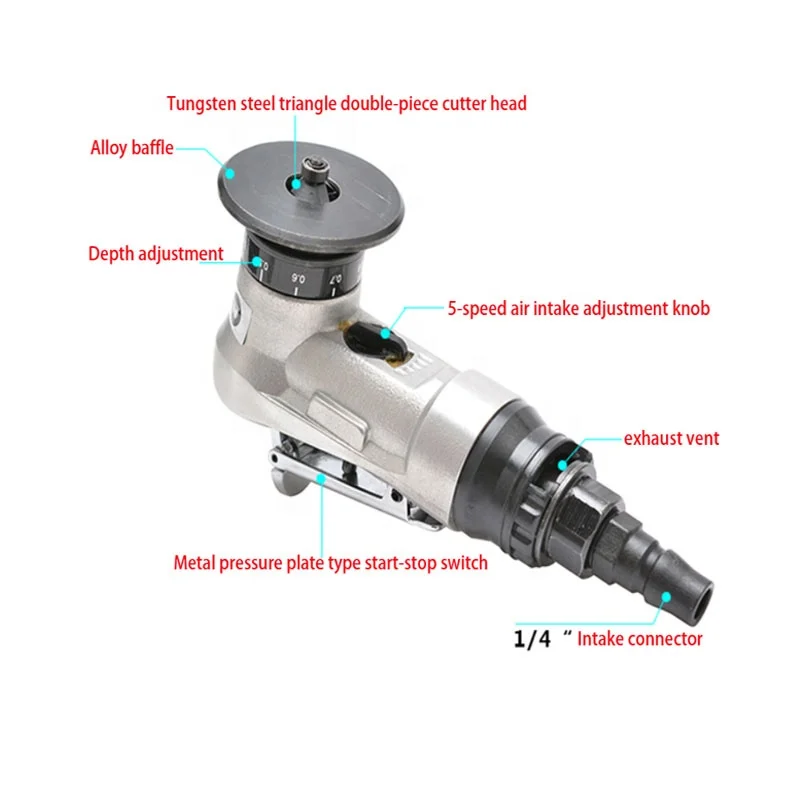 Tungsten steel triangle double-piece cutter head

Alloy baffle

Depth adjustment

0.6 0.7

5-speed air intake adjustment knob

exhaust vent

Metal pressure plate type start-stop switch

1/4 " Intake connector