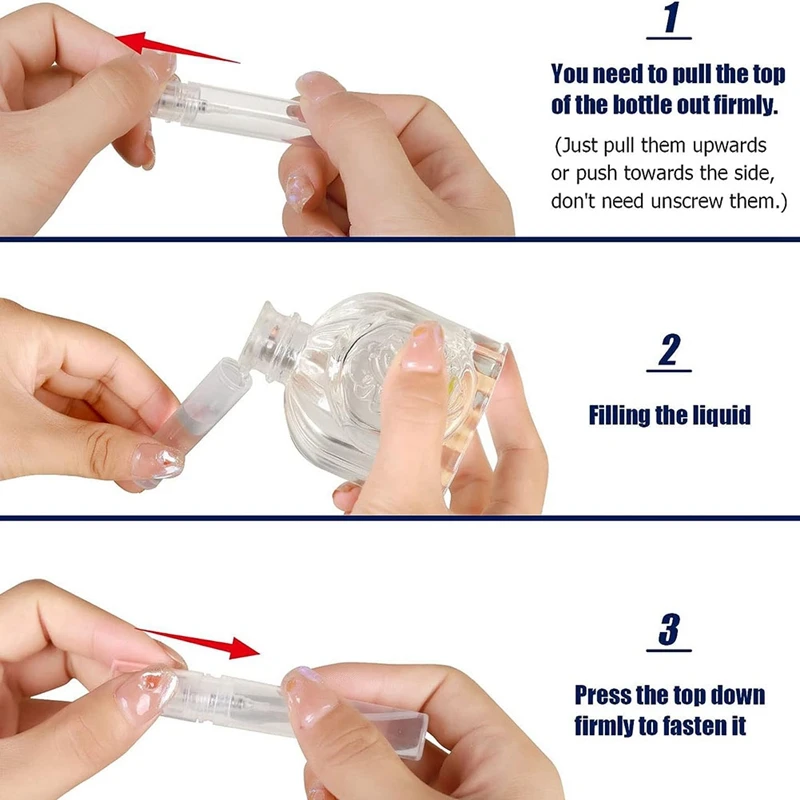 1

You need to pull the top of the bottle out firmly.

(Just pull them upwards or push towards the side, don't need unscrew them.)

2

Filling the liquid

3

Press the top down firmly to fasten it