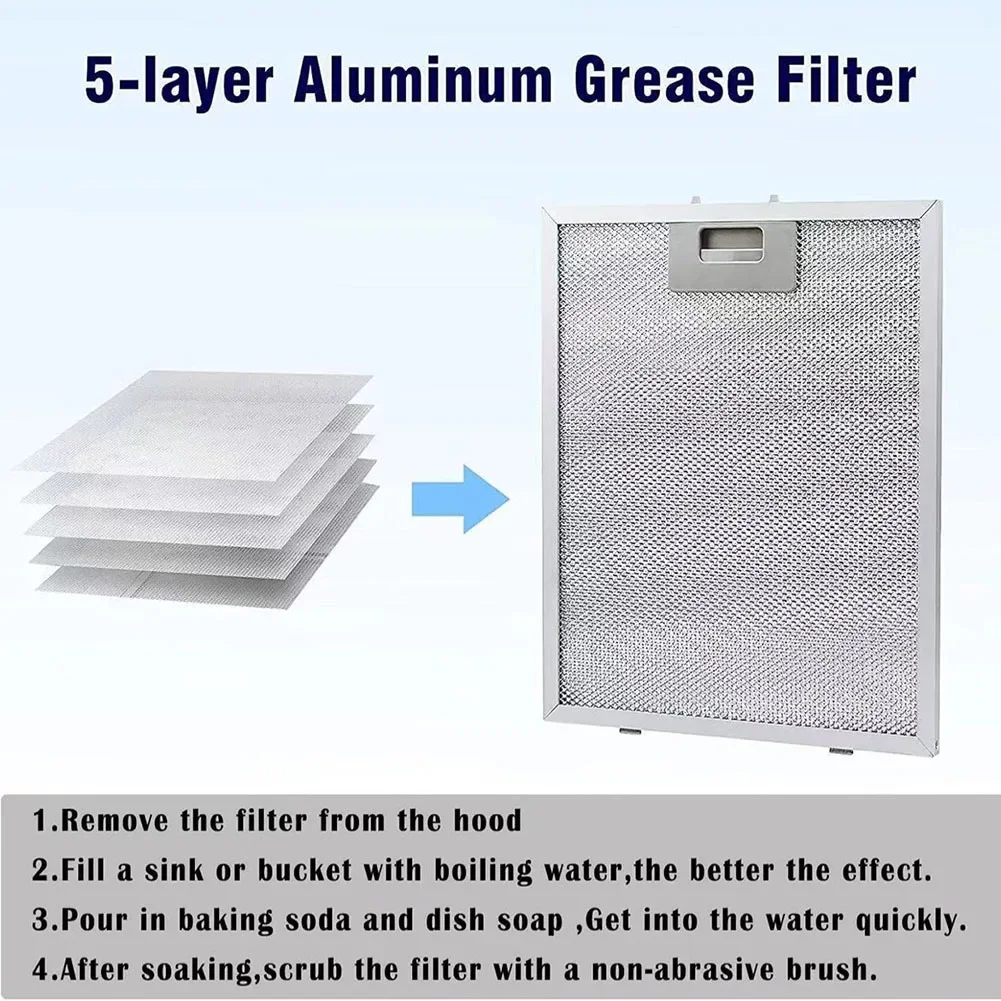 5-layer Aluminum Grease Filter

1.Remove the filter from the hood

2.Fill a sink or bucket with boiling water,the better the effect.

3.Pour in baking soda and dish soap ,Get into the water quickly.

4.After soaking,scrub the filter with a non-abrasive brush.