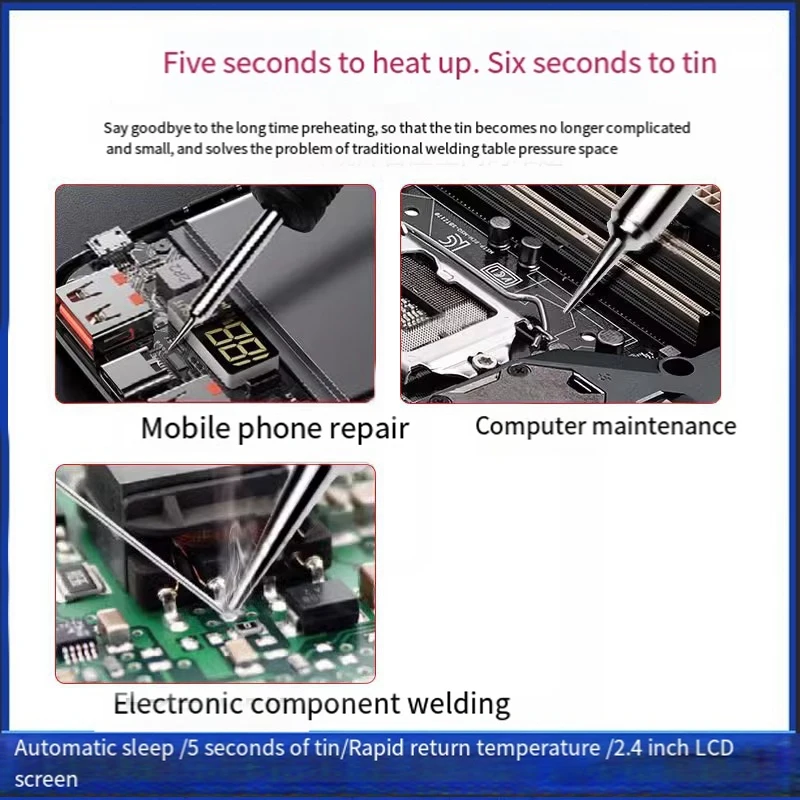 Five seconds to heat up. Six seconds to tin

Say goodbye to the long time preheating, so that the tin becomes no longer complicated and small, and solves the problem of traditional welding table pressure space

Mobile phone repair

Computer maintenance

Electronic component welding

Automatic sleep /5 seconds of tin/Rapid return temperature /2.4 inch LCD screen