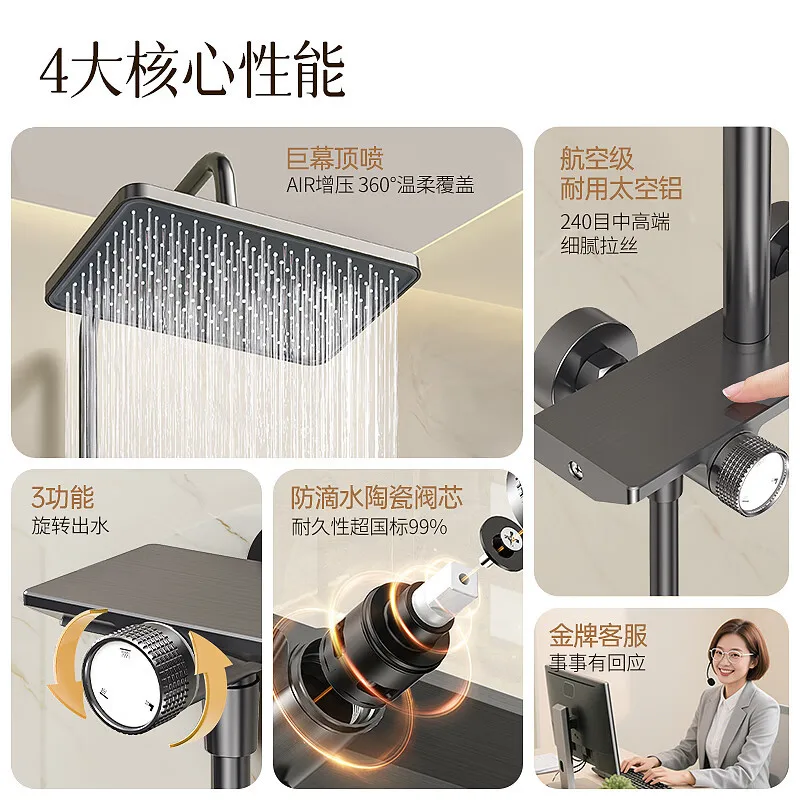 4大核心性能

巨幕顶喷
AIR增压 360°温柔覆盖

航空级
耐用太空铝
240目中高端
细腻拉丝

3功能
旋转出水

防滴水陶瓷阀芯
耐久性超国标99%

金牌客服
事事有回应