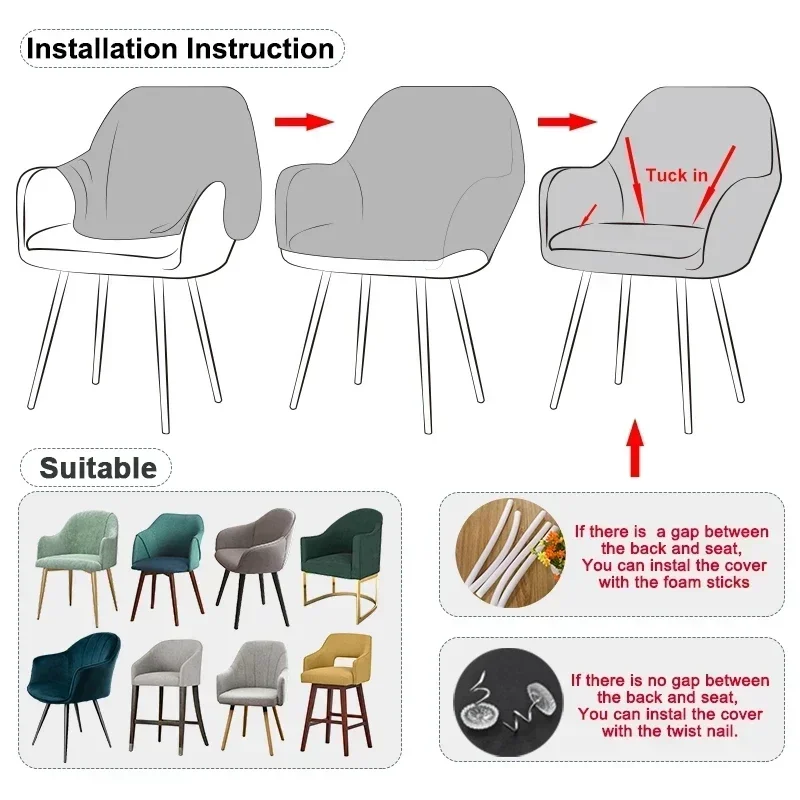 Installation Instruction

Tuck in

Suitable

If there is a gap between the back and seat, You can instal the cover with the foam sticks

If there is no gap between the back and seat, You can instal the cover with the twist nail.