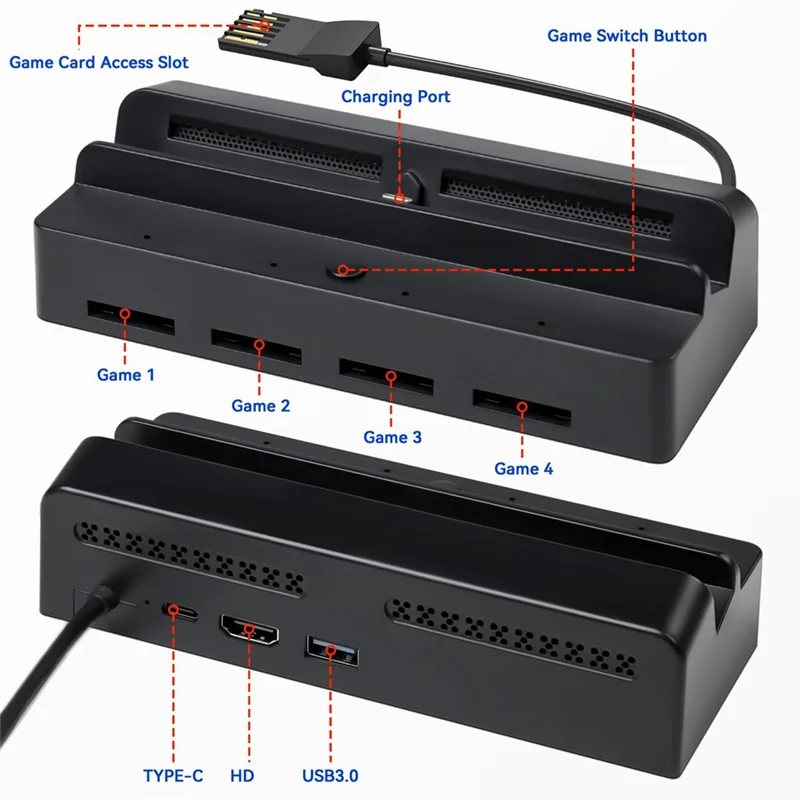 Game Card Access Slot

Game Switch Button

Charging Port

Game 1

Game 2

Game 3

Game 4

TYPE-C

HD

USB3.0