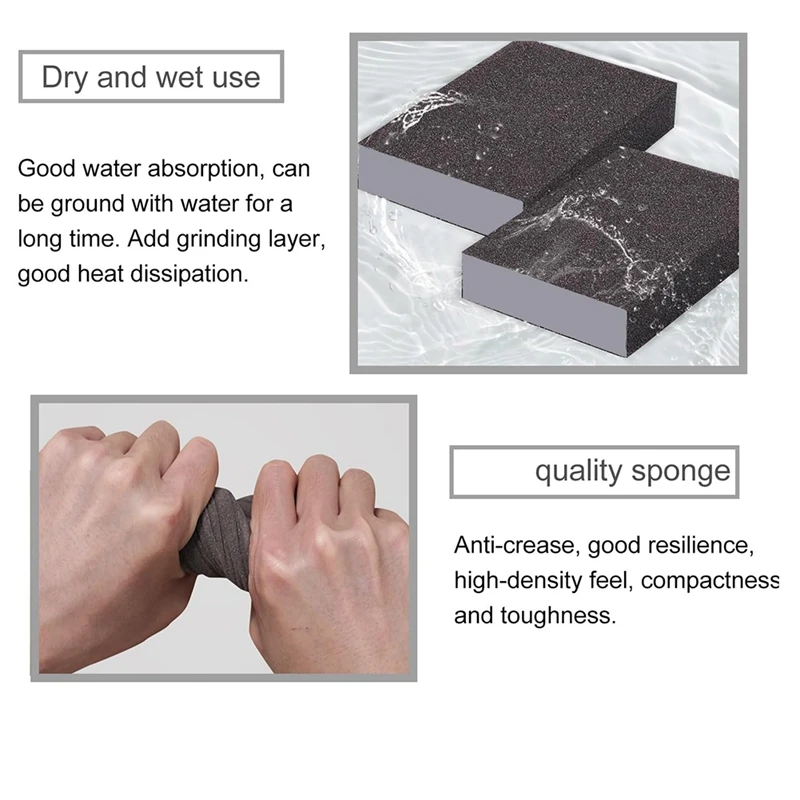 Dry and wet use

Good water absorption, can be ground with water for a long time. Add grinding layer, good heat dissipation.

quality sponge

Anti-crease, good resilience, high-density feel, compactness and toughness.