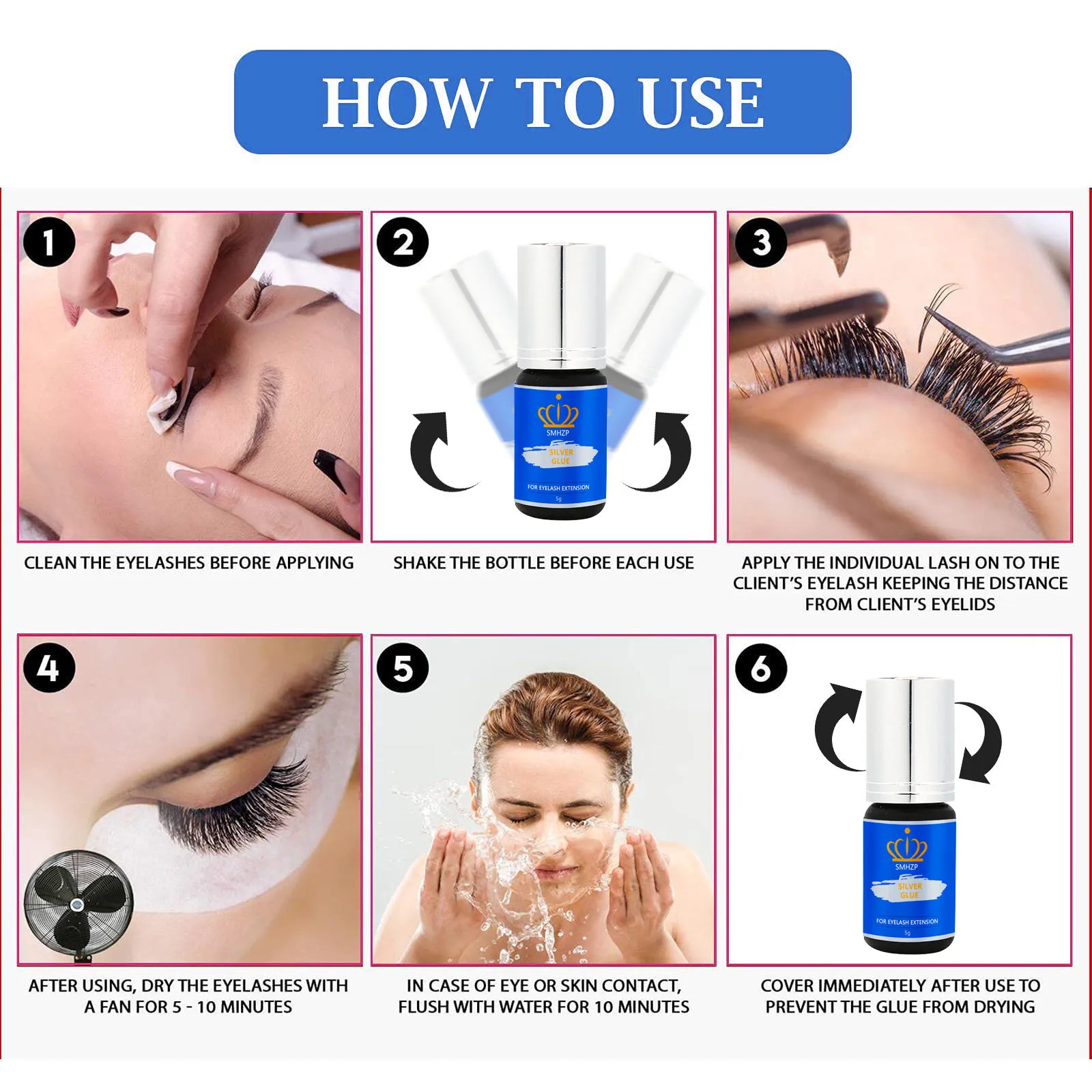 HOW TO USE

1

CLEAN THE EYELASHES BEFORE APPLYING

2

SMHZP
SILVER GLUE
FOR EYELASH EXTENSION
5g

SHAKE THE BOTTLE BEFORE EACH USE

3

APPLY THE INDIVIDUAL LASH ON TO THE CLIENT'S EYELASH KEEPING THE DISTANCE FROM CLIENT'S EYELIDS

4

AFTER USING, DRY THE EYELASHES WITH A FAN FOR 5 - 10 MINUTES

5

IN CASE OF EYE OR SKIN CONTACT, FLUSH WITH WATER FOR 10 MINUTES

6

SMHZP
SILVER GLUE
FOR EYELASH EXTENSION
5g

COVER IMMEDIATELY AFTER USE TO PREVENT THE GLUE FROM DRYING