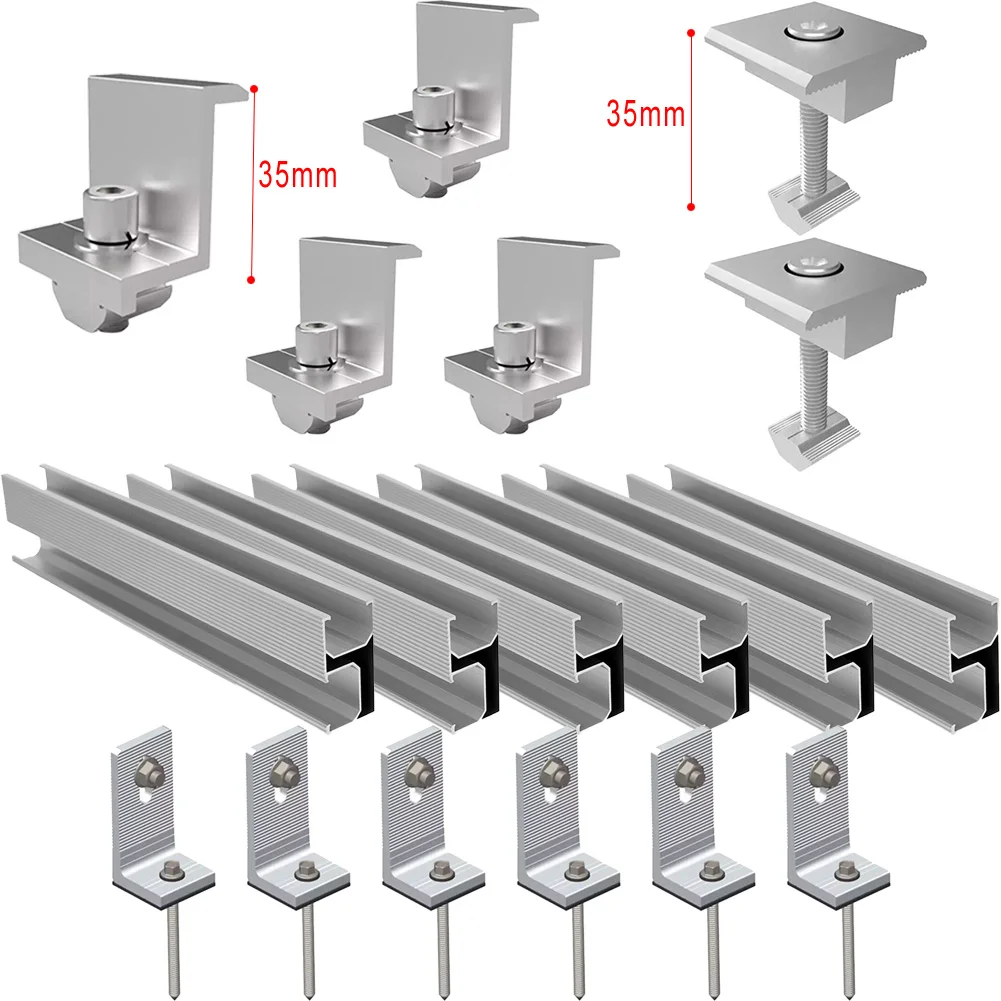 35mm

35mm